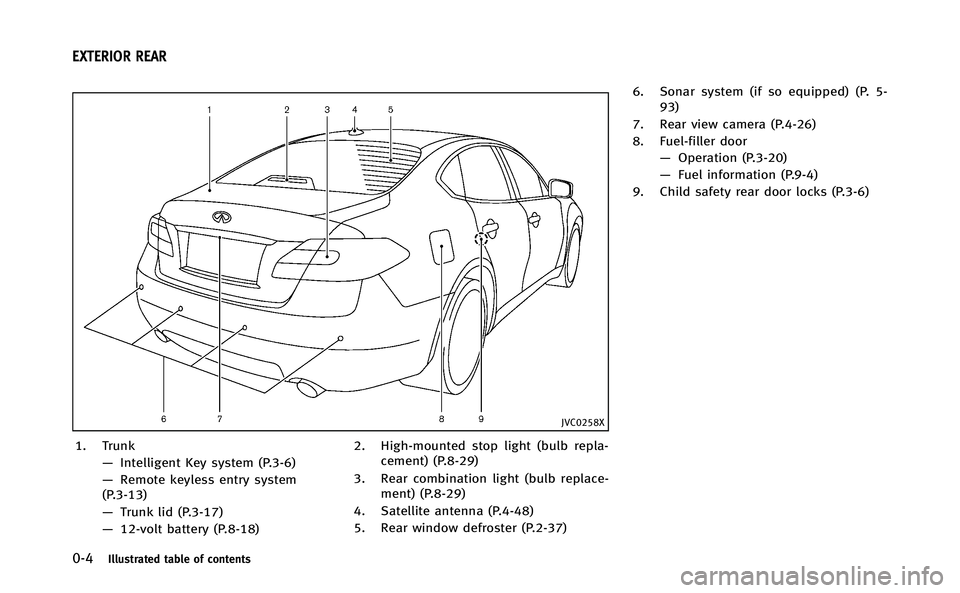 EXTERIOR REAR

1 2 3 4 5

6 7 8 9

JVC0258X

1. Trunk
— Intelligent Key system (P.3-6)
— Remote keyless entry system (P.3-13)
— Trunk lid (P.3-17)
— 12-volt battery (P.8-18)

2. High-mounted stop light (bulb replacement) (P.8-29)

3. Rear combination light (bulb replacement) (P.8-29)

4. Satellite antenna (P.4-48)

5. Rear window defroster (P.2-37)

6. Sonar system (if so equipped) (P. 5-93)

7. Rear view camera (P.4-26)

8. Fuel-filler door
— Operation (P.3-20)
— Fuel information (P.9-4)

9. Child safety rear door locks (P.3-6)

0-4 Illustrated table of contents

carmanualsonline.info