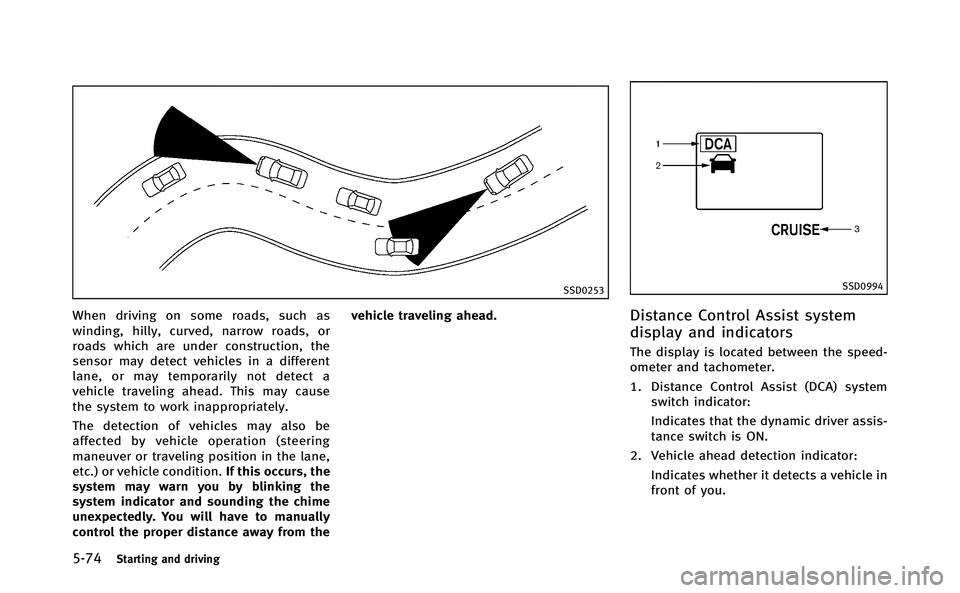 SSD0253

When driving on some roads, such as winding, hilly, curved, narrow roads, or roads which are under construction, the sensor may detect vehicles in a different lane, or may temporarily not detect a vehicle traveling ahead. This may cause the system to work inappropriately.

The detection of vehicles may also be affected by vehicle operation (steering maneuver or traveling position in the lane, etc.) or vehicle condition. If this occurs, the system may warn you by blinking the system indicator and sounding the chime unexpectedly. You will have to manually control the proper distance away from the vehicle traveling ahead.

1
2
DCA
CRUISE
3

SSD0994

Distance Control Assist system display and indicators

The display is located between the speedometer and tachometer.

1. Distance Control Assist (DCA) system switch indicator:

Indicates that the dynamic driver assistance switch is ON.

2. Vehicle ahead detection indicator:

Indicates whether it detects a vehicle in front of you.

5-74 Starting and driving

carmanualsonline.info