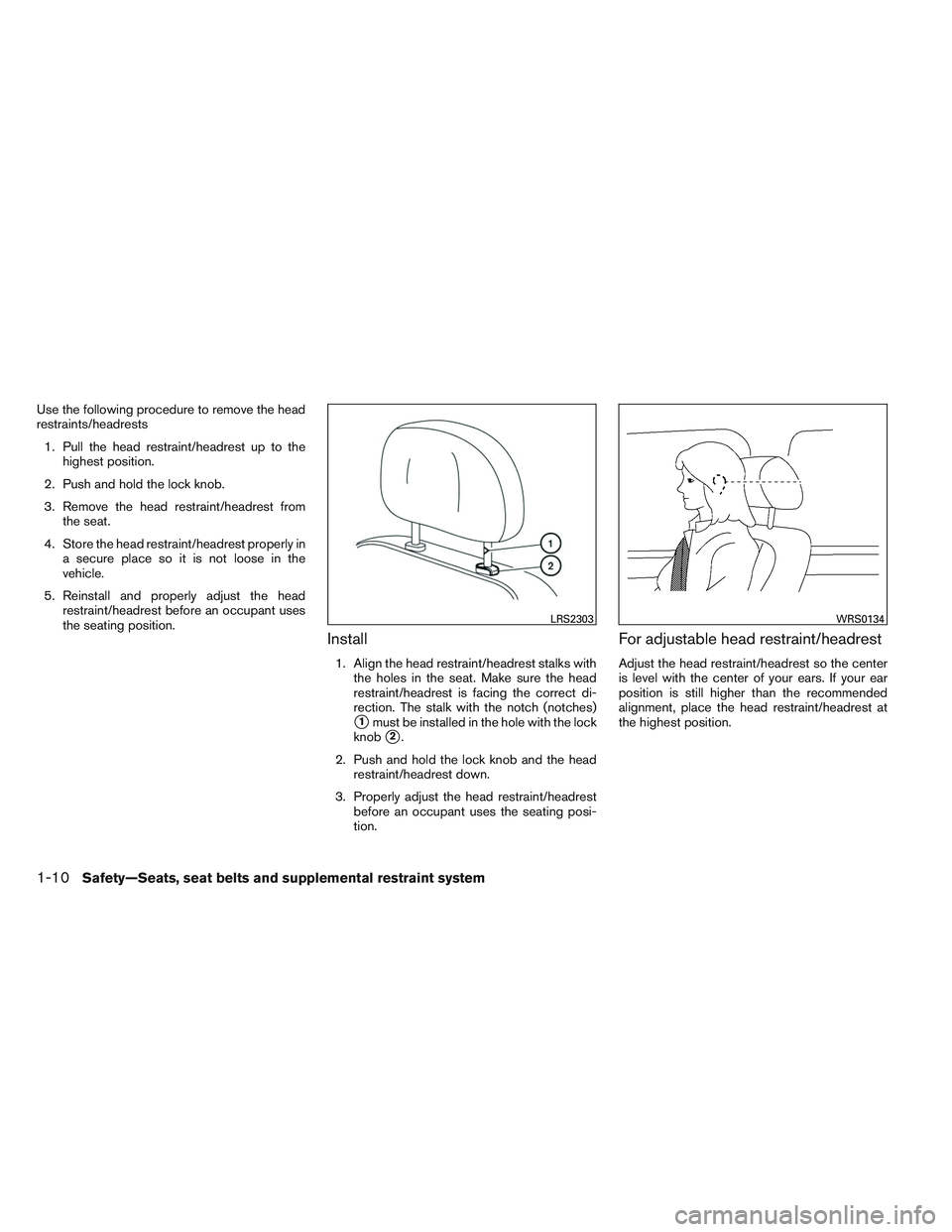 Use the following procedure to remove the head restraints/headrests

1. Pull the head restraint/headrest up to the highest position.

2. Push and hold the lock knob.

3. Remove the head restraint/headrest from the seat.

4. Store the head restraint/headrest properly in a secure place so it is not loose in the vehicle.

5. Reinstall and properly adjust the head restraint/headrest before an occupant uses the seating position.

1

2

LRS2303

Install

1. Align the head restraint/headrest stalks with the holes in the seat. Make sure the head restraint/headrest is facing the correct direction. The stalk with the notch (notches) 1 must be installed in the hole with the lock knob 2.

2. Push and hold the lock knob and the head restraint/headrest down.

3. Properly adjust the head restraint/headrest before an occupant uses the seating position.

WRS0134

For adjustable head restraint/headrest

Adjust the head restraint/headrest so the center is level with the center of your ears. If your ear position is still higher than the recommended alignment, place the head restraint/headrest at the highest position.

1-10 Safety—Seats, seat belts and supplemental restraint system

carmanualsonline.info