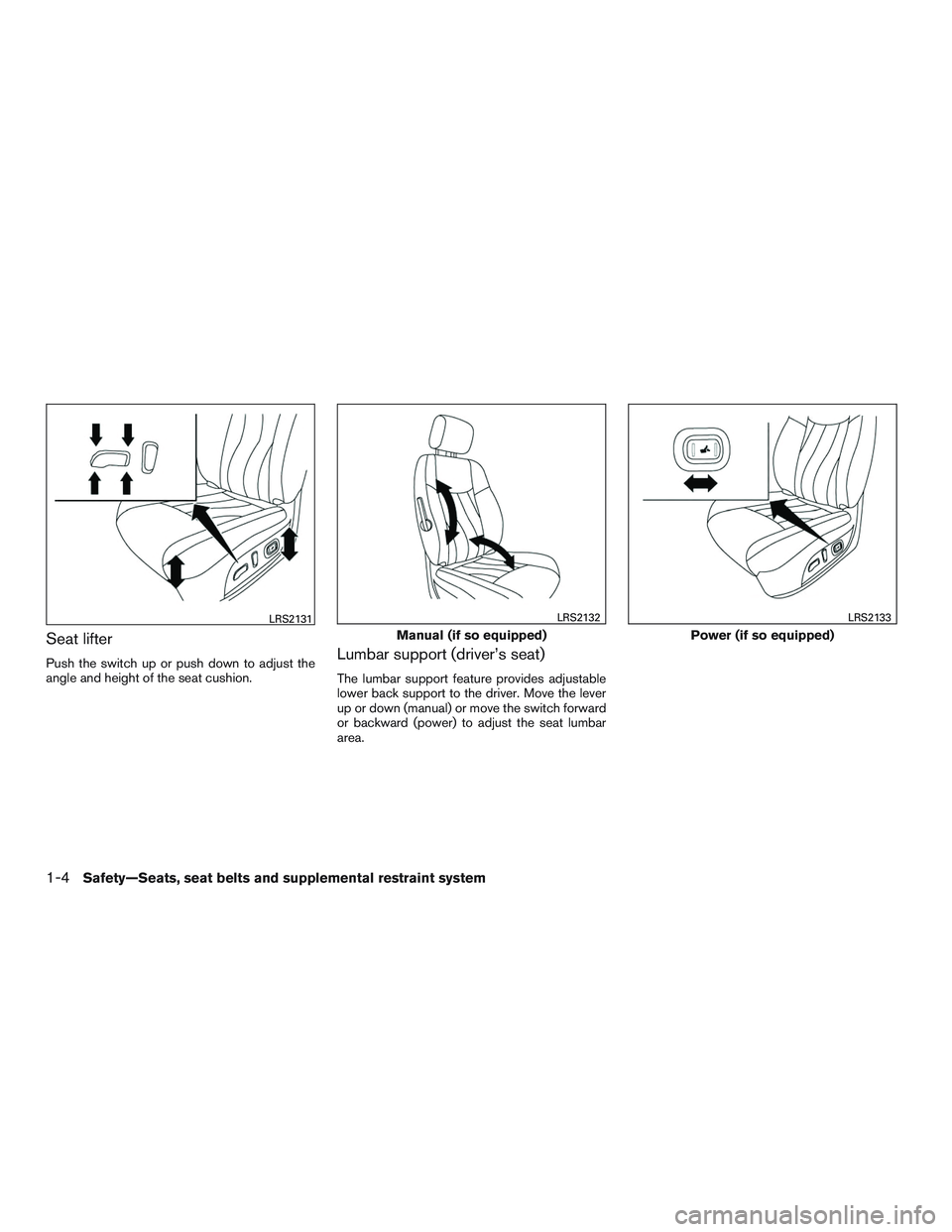 LRS2131

Seat lifter

Push the switch up or push down to adjust the angle and height of the seat cushion.

LRS2132

Manual (if so equipped)

Lumbar support (driver's seat)

The lumbar support feature provides adjustable lower back support to the driver. Move the lever up or down (manual) or move the switch forward or backward (power) to adjust the seat lumbar area.

LRS2133

Power (if so equipped)

1-4 Safety—Seats, seat belts and supplemental restraint system

carmanualsonline.info