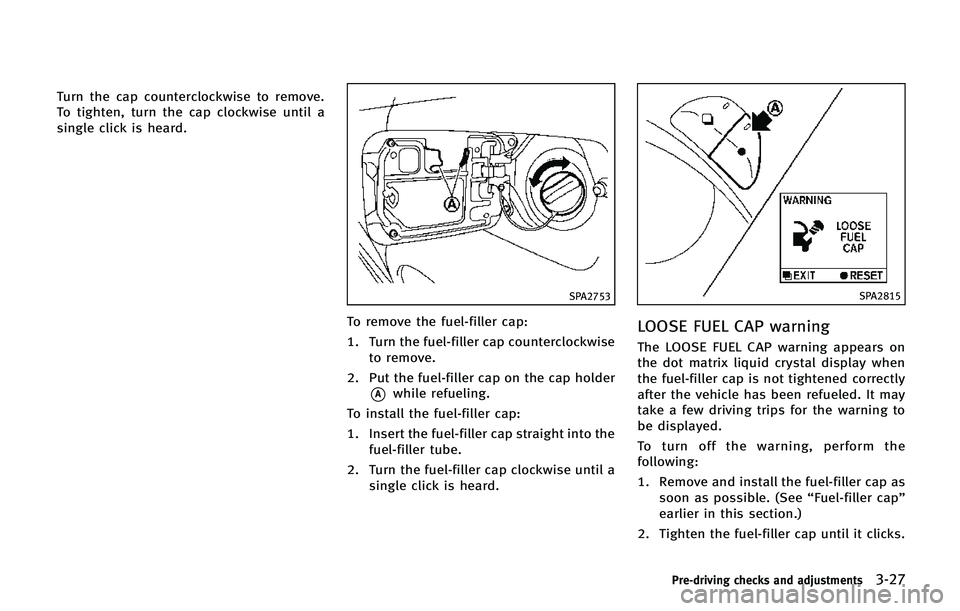 Turn the cap counterclockwise to remove. To tighten, turn the cap clockwise until a single click is heard.

A

SPA2753

To remove the fuel-filler cap:

1. Turn the fuel-filler cap counterclockwise to remove.

2. Put the fuel-filler cap on the cap holder A while refueling.

To install the fuel-filler cap:

1. Insert the fuel-filler cap straight into the fuel-filler tube.

2. Turn the fuel-filler cap clockwise until a single click is heard.

A

WARNING

LOOSE FUEL CAP

EXIT RESET

SPA2815

LOOSE FUEL CAP warning

The LOOSE FUEL CAP warning appears on the dot matrix liquid crystal display when the fuel-filler cap is not tightened correctly after the vehicle has been refueled. It may take a few driving trips for the warning to be displayed.

To turn off the warning, perform the following:

1. Remove and install the fuel-filler cap as soon as possible. (See “Fuel-filler cap” earlier in this section.)

2. Tighten the fuel-filler cap until it clicks.

Pre-driving checks and adjustments 3-27

carmanualsonline.info