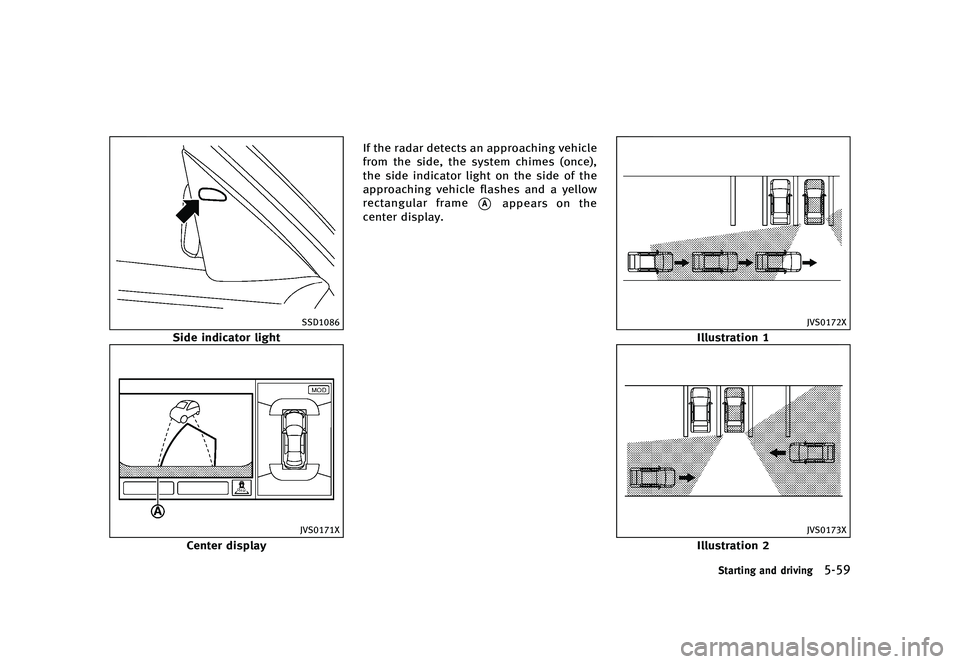 SSD1086

Side indicator light

MOD

A

JVS0171X

Center display

If the radar detects an approaching vehicle from the side, the system chimes (once), the side indicator light on the side of the approaching vehicle flashes and a yellow rectangular frame A appears on the center display.

JVS0172X

Illustration 1

JVS0173X

Illustration 2

Starting and driving 5-59

carmanualsonline.info