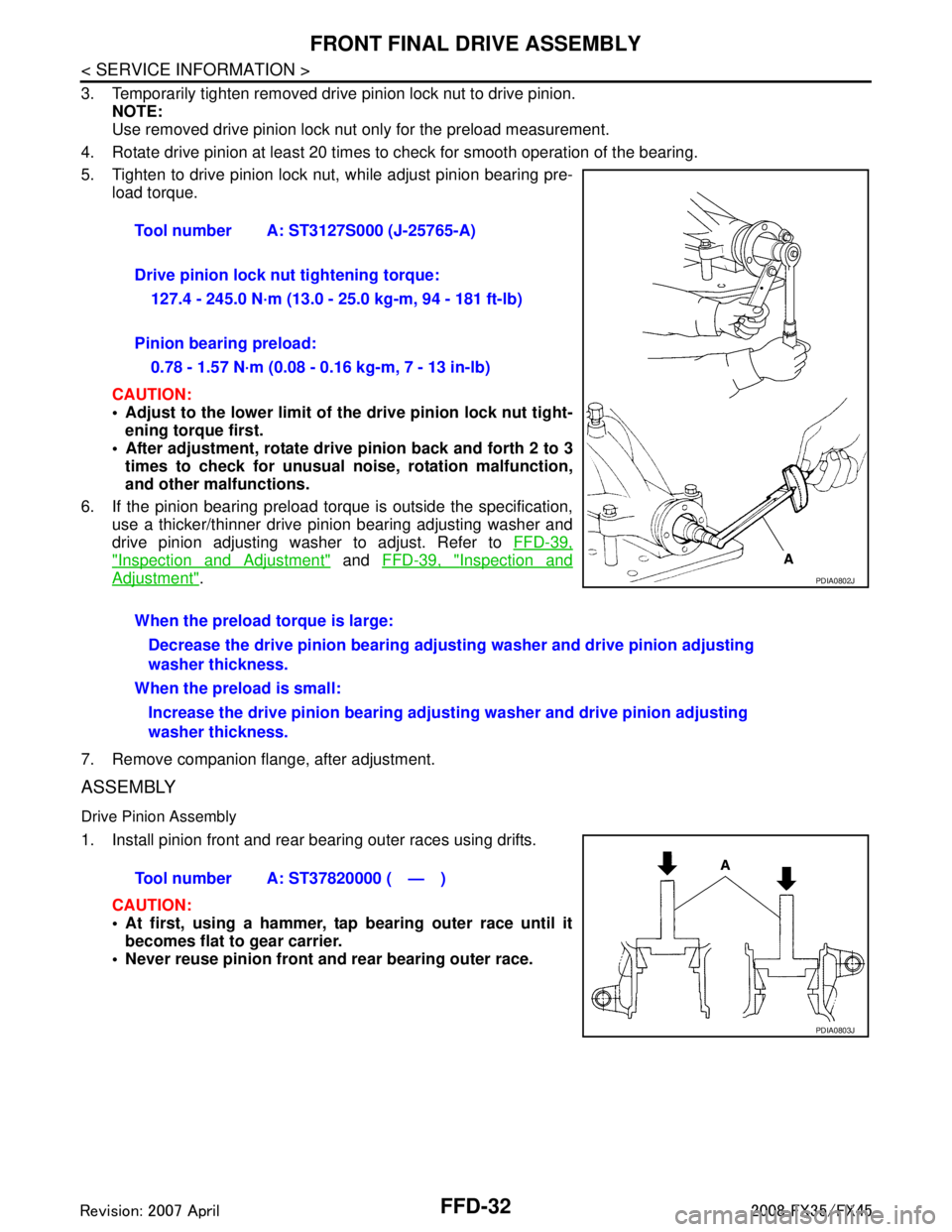 FRONT FINAL DRIVE ASSEMBLY

< SERVICE INFORMATION >

3. Temporarily tighten removed drive pinion lock nut to drive pinion.
NOTE:
Use removed drive pinion lock nut only for the preload measurement.

4. Rotate drive pinion at least 20 times to check for smooth operation of the bearing.

5. Tighten to drive pinion lock nut, while adjust pinion bearing preload torque.

Tool number A: ST3127S000 (J-25765-A)

Drive pinion lock nut tightening torque:
127.4 - 245.0 N·m (13.0 - 25.0 kg-m, 94 - 181 ft-lb)

Pinion bearing preload:
0.78 - 1.57 N·m (0.08 - 0.16 kg-m, 7 - 13 in-lb)

CAUTION:
• Adjust to the lower limit of the drive pinion lock nut tightening torque first.
• After adjustment, rotate drive pinion back and forth 2 to 3 times to check for unusual noise, rotation malfunction, and other malfunctions.

6. If the pinion bearing preload torque is outside the specification, use a thicker/thinner drive pinion bearing adjusting washer and drive pinion adjusting washer to adjust. Refer to FFD-39, "Inspection and Adjustment" and FFD-39, "Inspection and Adjustment".

A

PDIA0802J

When the preload torque is large:
Decrease the drive pinion bearing adjusting washer and drive pinion adjusting washer thickness.
When the preload is small:
Increase the drive pinion bearing adjusting washer and drive pinion adjusting washer thickness.

7. Remove companion flange, after adjustment.

ASSEMBLY

Drive Pinion Assembly

1. Install pinion front and rear bearing outer races using drifts.

Tool number A: ST37820000 ( — )

CAUTION:
• At first, using a hammer, tap bearing outer race until it becomes flat to gear carrier.
• Never reuse pinion front and rear bearing outer race.

A

PDIA0803J

Revision: 2007 April

FFD-32

2008 FX35/FX45