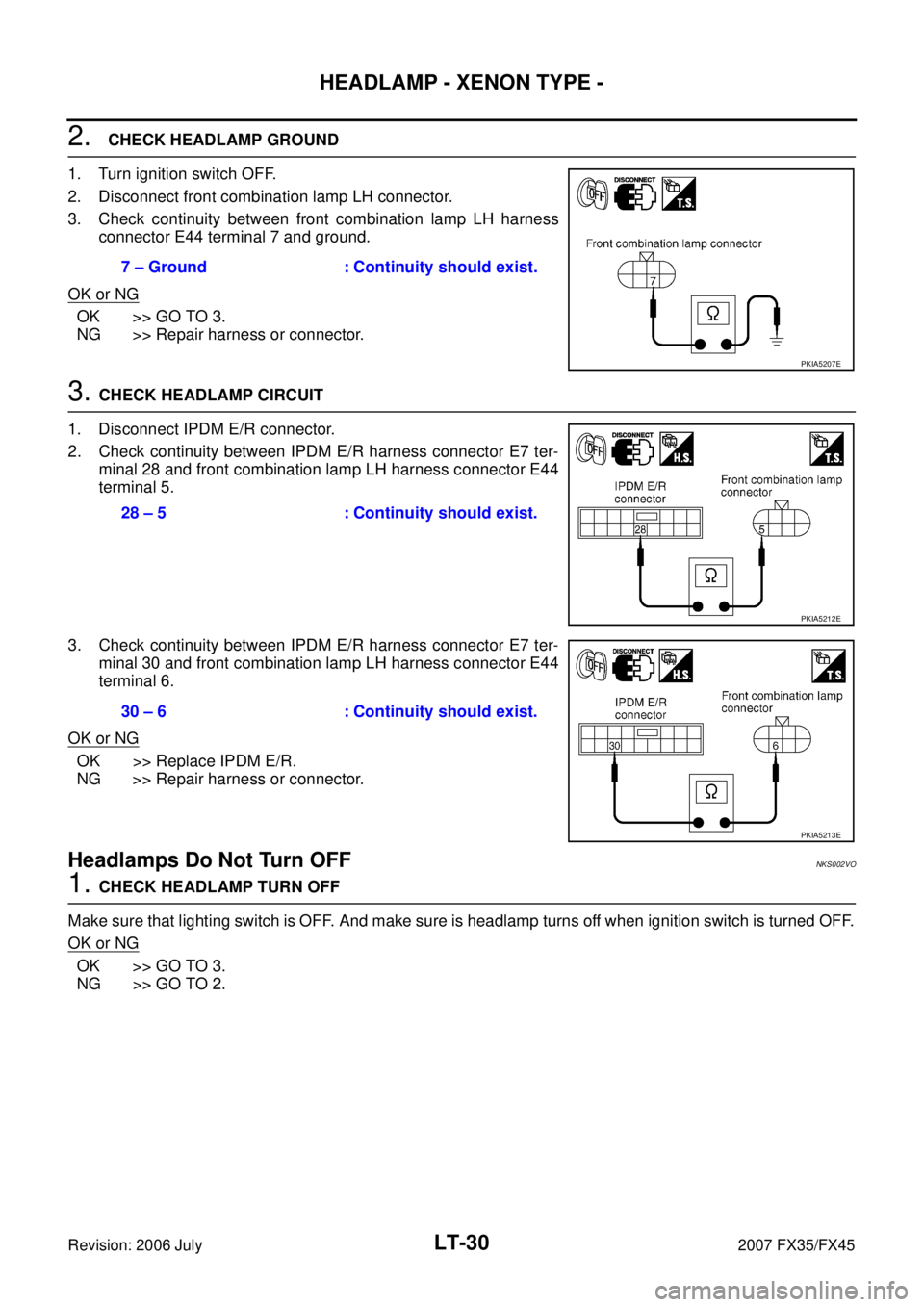 HEADLAMP - XENON TYPE -

2. CHECK HEADLAMP GROUND

1. Turn ignition switch OFF.
2. Disconnect front combination lamp LH connector.
3. Check continuity between front combination lamp LH harness connector E44 terminal 7 and ground.

7 – Ground : Continuity should exist.

OK or NG
OK >> GO TO 3.
NG >> Repair harness or connector.

DISCONNECT
OFF
T.S.
Front combination lamp connector
7
Ω
PKIA5207E

3. CHECK HEADLAMP CIRCUIT

1. Disconnect IPDM E/R connector.
2. Check continuity between IPDM E/R harness connector E7 terminal 28 and front combination lamp LH harness connector E44 terminal 5.

28 – 5 : Continuity should exist.

DISCONNECT
OFF
H.S.
T.S.
IPDM E/R connector
Front combination lamp connector
28
5
Ω
PKIA5212E

3. Check continuity between IPDM E/R harness connector E7 terminal 30 and front combination lamp LH harness connector E44 terminal 6.

30 – 6 : Continuity should exist.

OK or NG
OK >> Replace IPDM E/R.
NG >> Repair harness or connector.

DISCONNECT
OFF
H.S.
T.S.
IPDM E/R connector
Front combination lamp connector
30
6
Ω
PKIA5213E

Headlamps Do Not Turn OFF
NKS002VO

1. CHECK HEADLAMP TURN OFF

Make sure that lighting switch is OFF. And make sure is headlamp turns off when ignition switch is turned OFF.

OK or NG
OK >> GO TO 3.
NG >> GO TO 2.

Revision: 2006 July
LT-30
2007 FX35/FX45
carmanualsonline.info