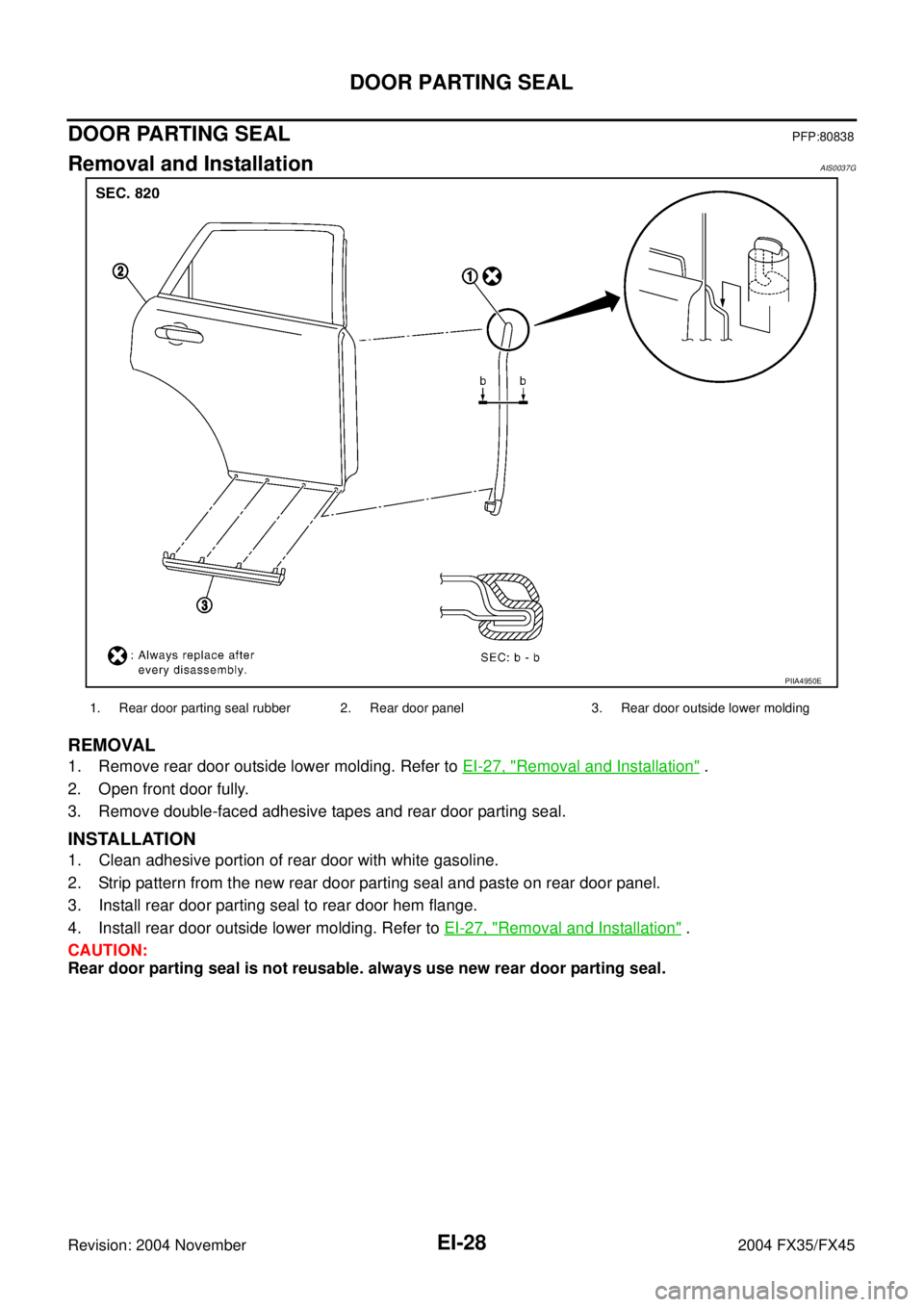 DOOR PARTING SEAL

DOOR PARTING SEAL PFP:80838

Removal and Installation AIS0037G

SEC. 820

2

1

b b

3

: Always replace after every disassembly.

SEC: b - b

PIIA4950E

1. Rear door parting seal rubber 2. Rear door panel 3. Rear door outside lower molding

REMOVAL

1. Remove rear door outside lower molding. Refer to EI-27, "Removal and Installation" .

2. Open front door fully.

3. Remove double-faced adhesive tapes and rear door parting seal.

INSTALLATION

1. Clean adhesive portion of rear door with white gasoline.

2. Strip pattern from the new rear door parting seal and paste on rear door panel.

3. Install rear door parting seal to rear door hem flange.

4. Install rear door outside lower molding. Refer to EI-27, "Removal and Installation" .

CAUTION:
Rear door parting seal is not reusable. always use new rear door parting seal.

Revision: 2004 November EI-28 2004 FX35/FX45

carmanualsonline.info