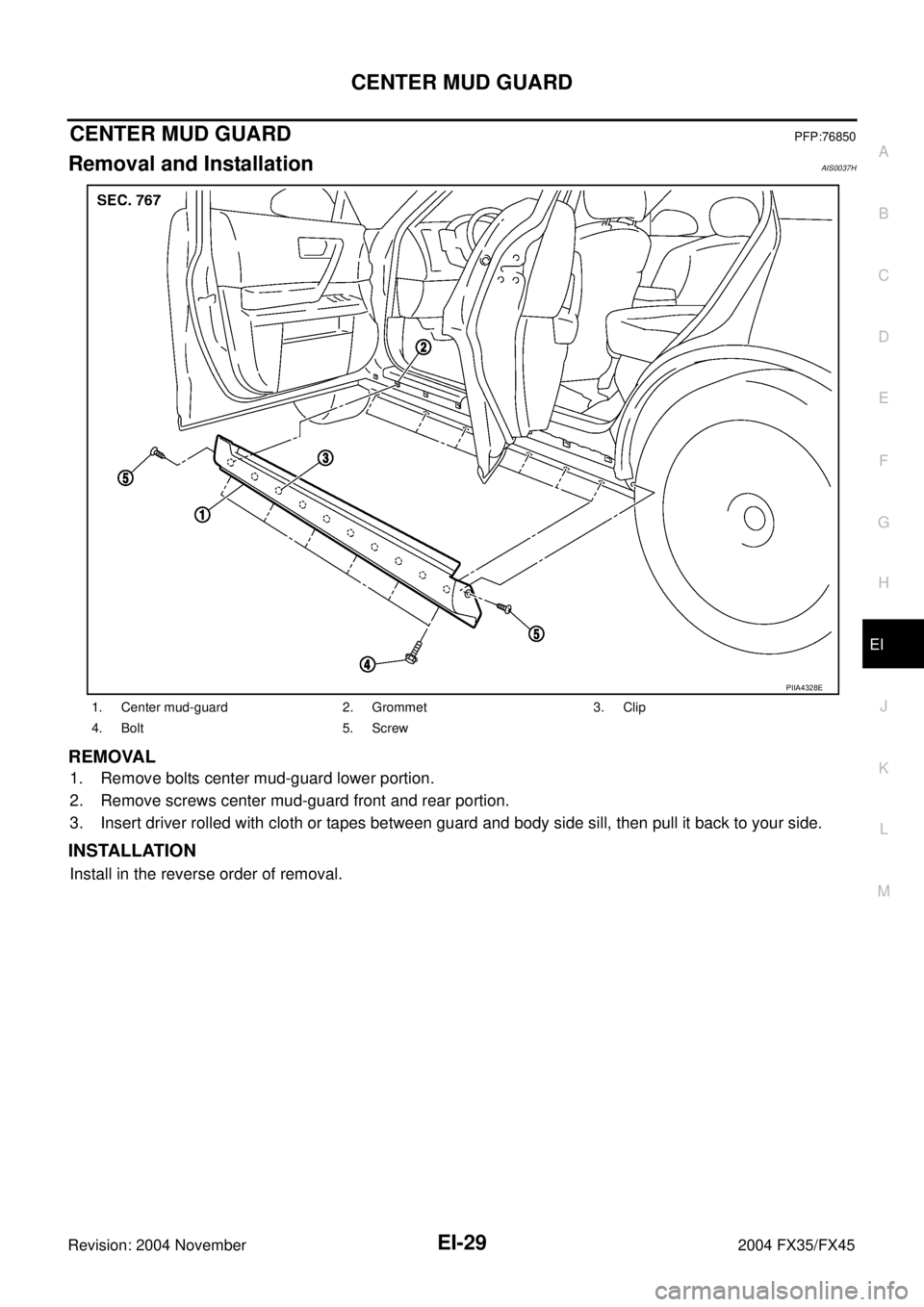 CENTER MUD GUARD

CENTER MUD GUARD PFP:76850

Removal and Installation AIS0037H

SEC. 767

2

3

5

1

5

4

PIIA4328E

| 1. Center mud-guard | 2. Grommet | 3. Clip |
|---|---|---|
| 4. Bolt | 5. Screw | |

REMOVAL

1. Remove bolts center mud-guard lower portion.

2. Remove screws center mud-guard front and rear portion.

3. Insert driver rolled with cloth or tapes between guard and body side sill, then pull it back to your side.

INSTALLATION

Install in the reverse order of removal.

A
B
C
D
E
F
G
H
EI
J
K
L
M

Revision: 2004 November EI-29 2004 FX35/FX45

carmanualsonline.info