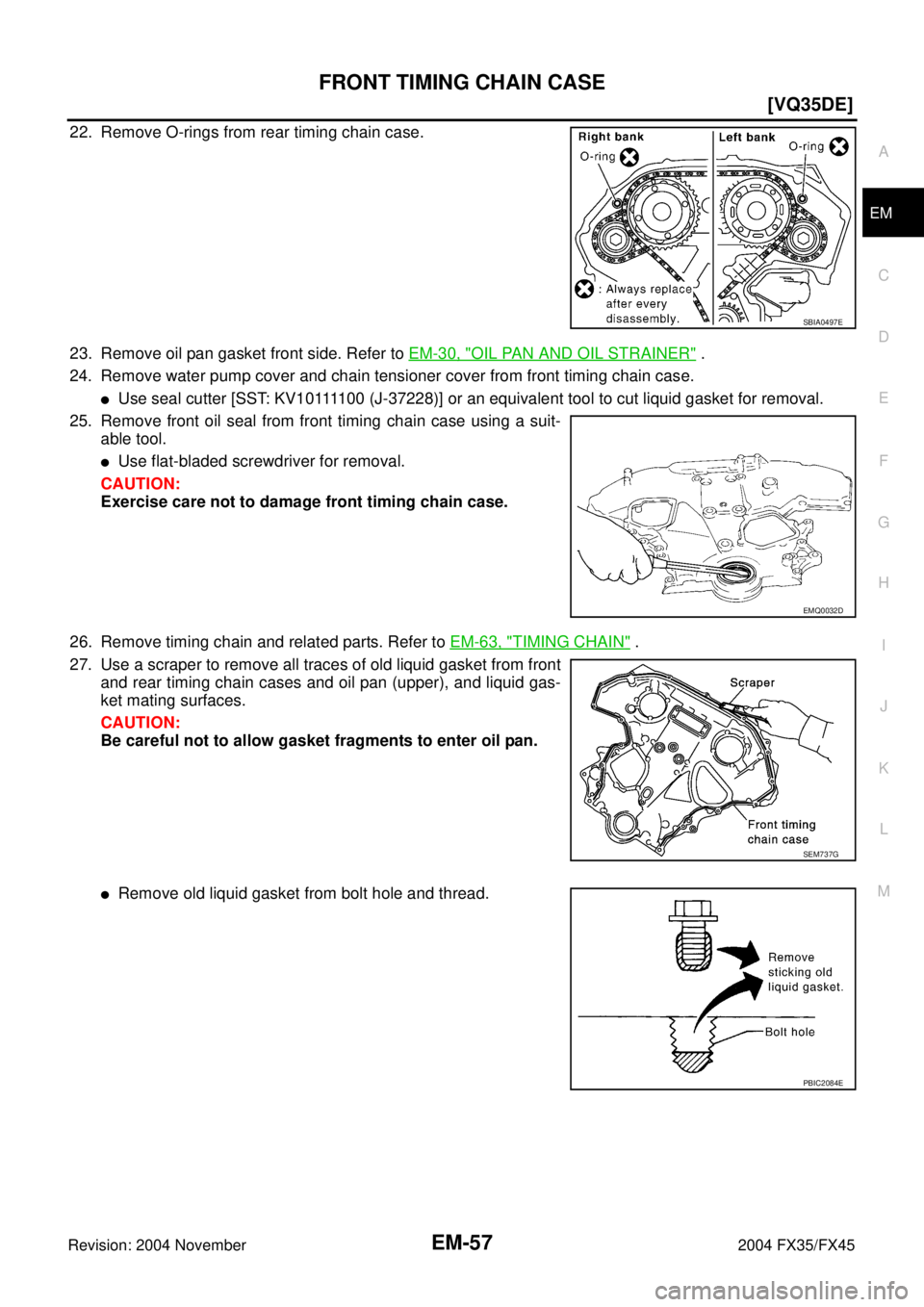 FRONT TIMING CHAIN CASE

[VQ35DE]

22. Remove O-rings from rear timing chain case.

Right bank
O-ring
Left bank
O-ring
: Always replace after every disassembly.
SBIA0497E

23. Remove oil pan gasket front side. Refer to EM-30, "OIL PAN AND OIL STRAINER" .

24. Remove water pump cover and chain tensioner cover from front timing chain case.

● Use seal cutter [SST: KV10111100 (J-37228)] or an equivalent tool to cut liquid gasket for removal.

25. Remove front oil seal from front timing chain case using a suitable tool.

● Use flat-bladed screwdriver for removal.

CAUTION:
Exercise care not to damage front timing chain case.

EMQ0032D

26. Remove timing chain and related parts. Refer to EM-63, "TIMING CHAIN" .

27. Use a scraper to remove all traces of old liquid gasket from front and rear timing chain cases and oil pan (upper), and liquid gasket mating surfaces.

CAUTION:
Be careful not to allow gasket fragments to enter oil pan.

Scraper
Front timing chain case
SEM737G

● Remove old liquid gasket from bolt hole and thread.

Remove sticking old liquid gasket.
Bolt hole
PBIC2084E

A
EM
C
D
E
F
G
H
I
J
K
L
M

Revision: 2004 November
EM-57
2004 FX35/FX45

carmanualsonline.info