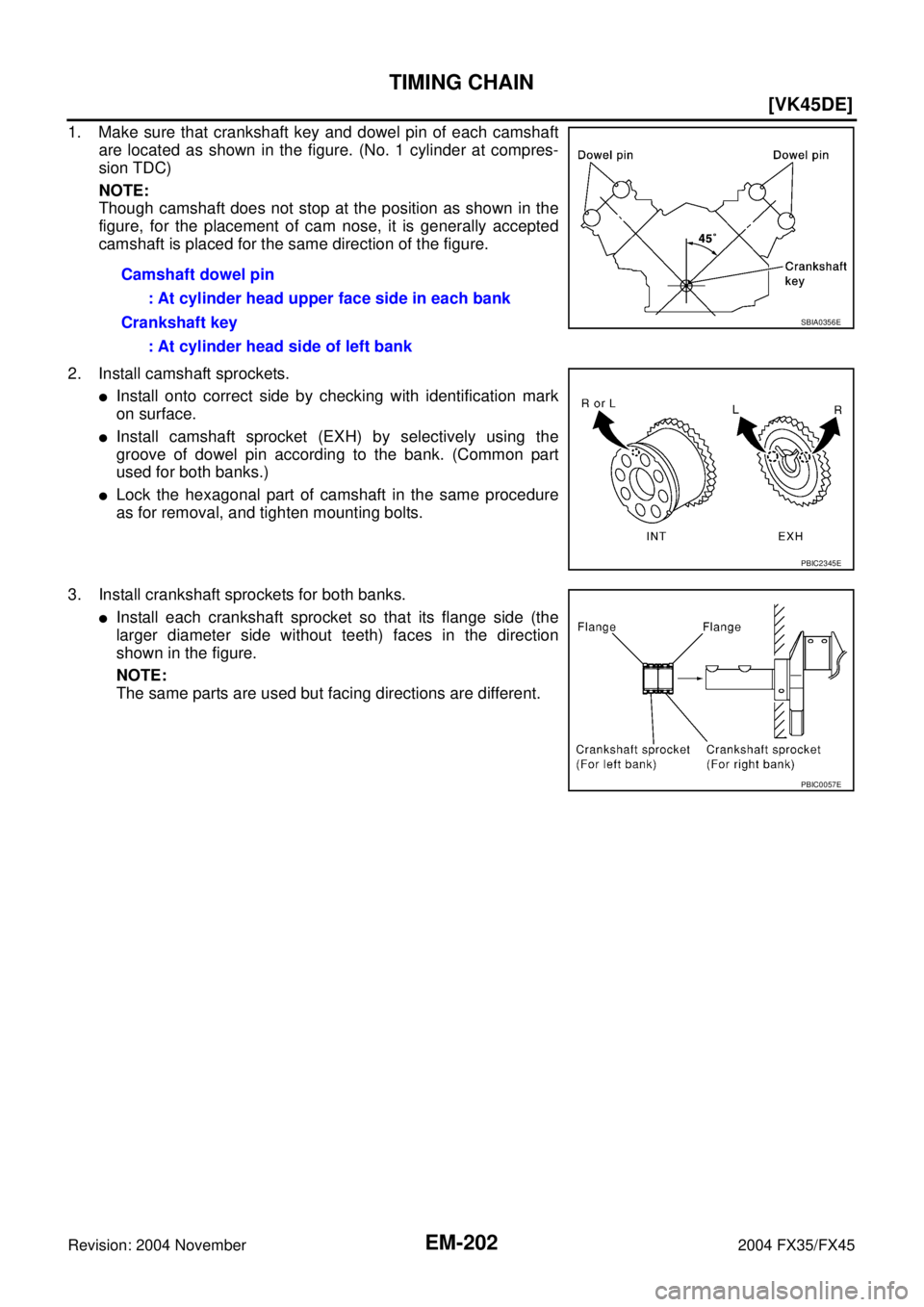 TIMING CHAIN

[VK45DE]

1. Make sure that crankshaft key and dowel pin of each camshaft are located as shown in the figure. (No. 1 cylinder at compression TDC)

NOTE:
Though camshaft does not stop at the position as shown in the figure, for the placement of cam nose, it is generally accepted camshaft is placed for the same direction of the figure.

Camshaft dowel pin
: At cylinder head upper face side in each bank
Crankshaft key
: At cylinder head side of left bank

Dowel pin
Dowel pin
45°
Crankshaft key
SBIA0356E

2. Install camshaft sprockets.
● Install onto correct side by checking with identification mark on surface.
● Install camshaft sprocket (EXH) by selectively using the groove of dowel pin according to the bank. (Common part used for both banks.)
● Lock the hexagonal part of camshaft in the same procedure as for removal, and tighten mounting bolts.

R or L
L
R
INT
EXH
PBIC2345E

3. Install crankshaft sprockets for both banks.
● Install each crankshaft sprocket so that its flange side (the larger diameter side without teeth) faces in the direction shown in the figure.

NOTE:
The same parts are used but facing directions are different.

Flange
Flange
Crankshaft sprocket (For left bank)
Crankshaft sprocket (For right bank)
PBIC0057E

Revision: 2004 November
EM-202
2004 FX35/FX45

carmanualsonline.info