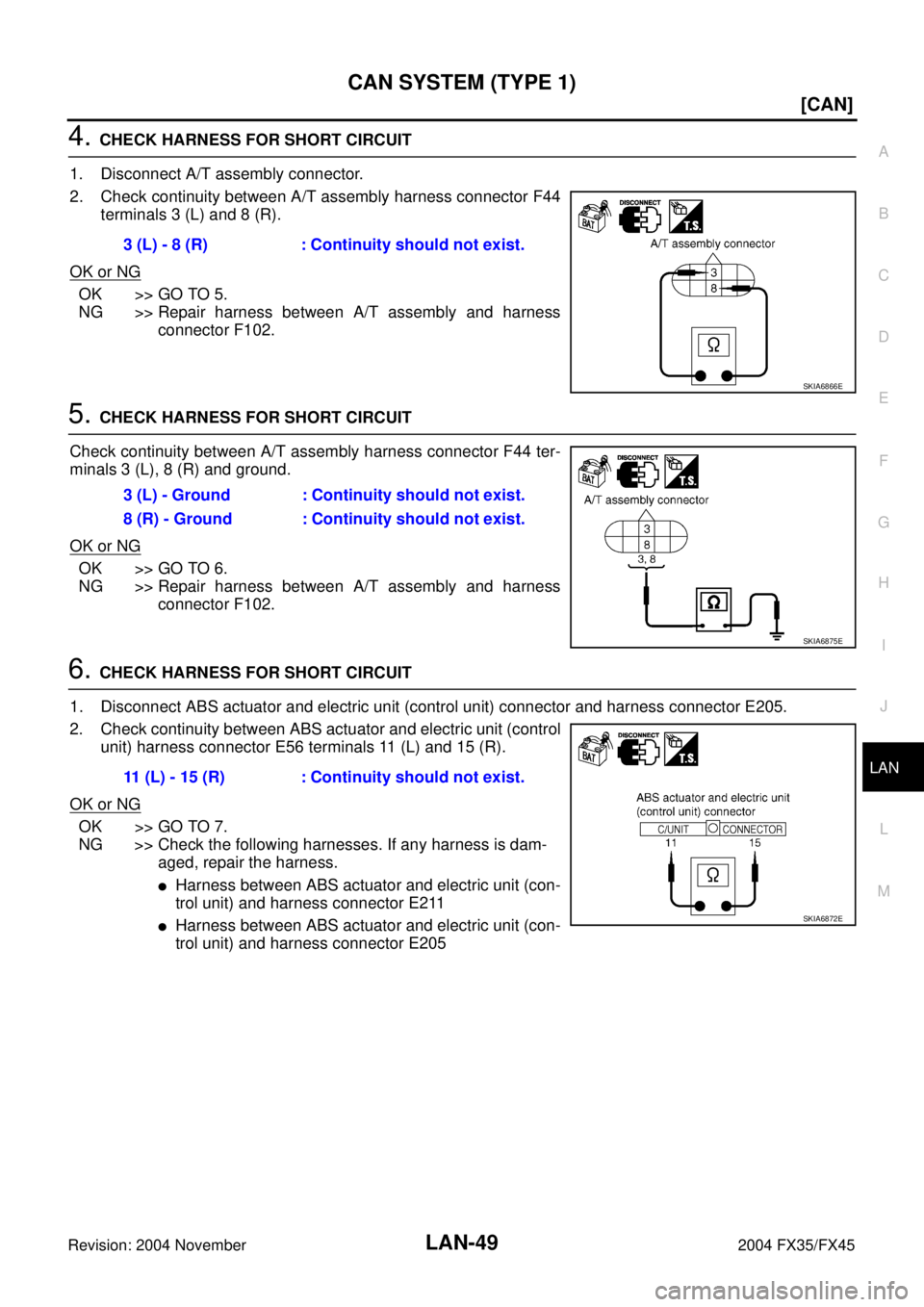 CAN SYSTEM (TYPE 1)

[CAN]

4. CHECK HARNESS FOR SHORT CIRCUIT

1. Disconnect A/T assembly connector.
2. Check continuity between A/T assembly harness connector F44 terminals 3 (L) and 8 (R).

3 (L) - 8 (R) : Continuity should not exist.

OK or NG

OK >> GO TO 5.
NG >> Repair harness between A/T assembly and harness connector F102.

DISCONNECT
BAT
T.S.
A/T assembly connector
3
8
Ω
SKIA6866E

5. CHECK HARNESS FOR SHORT CIRCUIT

Check continuity between A/T assembly harness connector F44 terminals 3 (L), 8 (R) and ground.

3 (L) - Ground : Continuity should not exist.
8 (R) - Ground : Continuity should not exist.

OK or NG

OK >> GO TO 6.
NG >> Repair harness between A/T assembly and harness connector F102.

DISCONNECT
BAT
T.S.
A/T assembly connector
3
8
3, 8
Ω
SKIA6875E

6. CHECK HARNESS FOR SHORT CIRCUIT

1. Disconnect ABS actuator and electric unit (control unit) connector and harness connector E205.
2. Check continuity between ABS actuator and electric unit (control unit) harness connector E56 terminals 11 (L) and 15 (R).

11 (L) - 15 (R) : Continuity should not exist.

OK or NG

OK >> GO TO 7.
NG >> Check the following harnesses. If any harness is damaged, repair the harness.
● Harness between ABS actuator and electric unit (control unit) and harness connector E211
● Harness between ABS actuator and electric unit (control unit) and harness connector E205

DISCONNECT
BAT
T.S.
ABS actuator and electric unit (control unit) connector
C/UNIT
CONNECTOR
11
15
Ω
SKIA6872E

A
B
C
D
E
F
G
H
I
J
LAN
L
M

Revision: 2004 November
LAN-49
2004 FX35/FX45
carmanualsonline.info