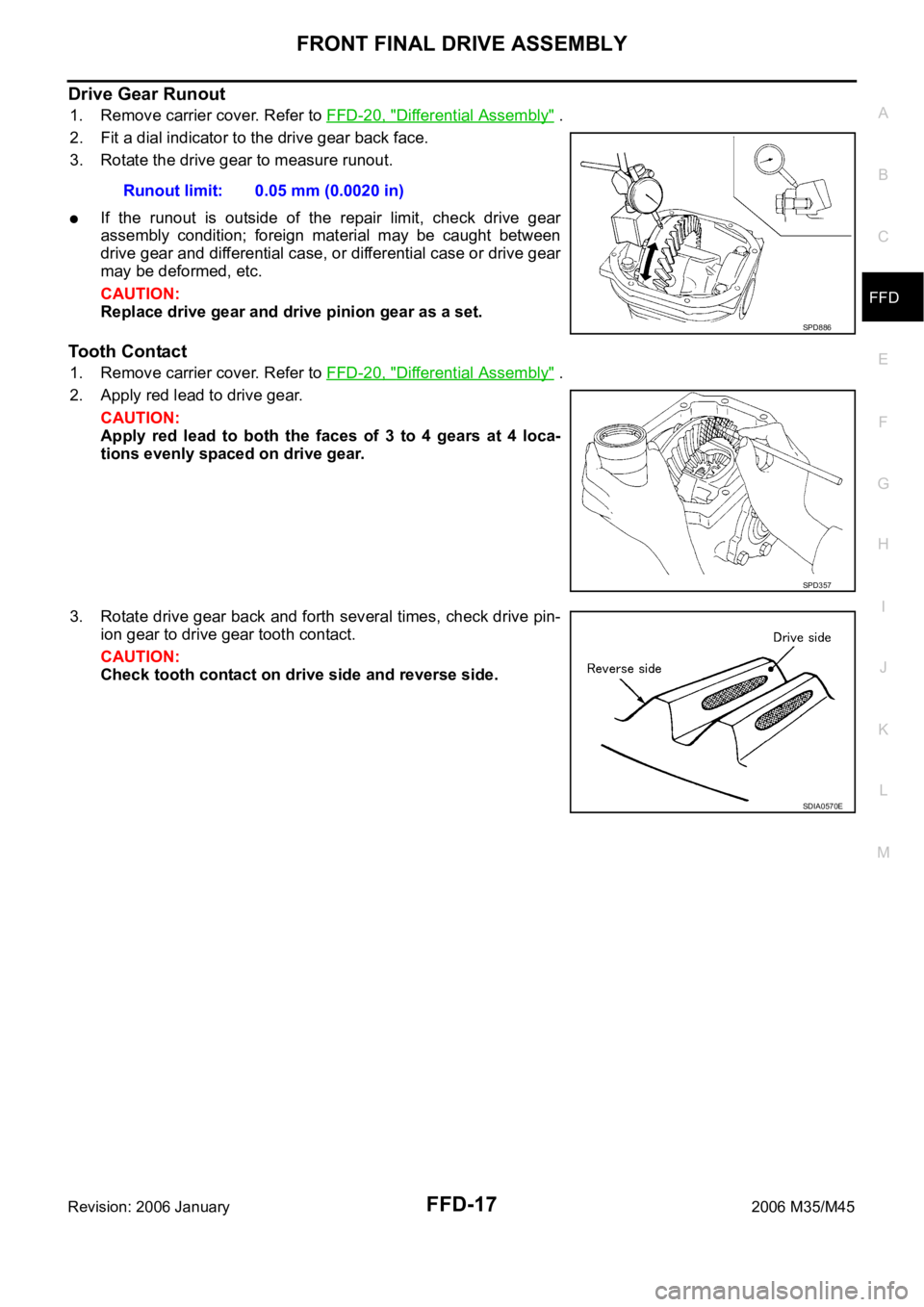 FRONT FINAL DRIVE ASSEMBLY

Drive Gear Runout

1. Remove carrier cover. Refer to FFD-20, "Differential Assembly" .

2. Fit a dial indicator to the drive gear back face.

3. Rotate the drive gear to measure runout.

Runout limit: 0.05 mm (0.0020 in)

● If the runout is outside of the repair limit, check drive gear assembly condition; foreign material may be caught between drive gear and differential case, or differential case or drive gear may be deformed, etc.

CAUTION:
Replace drive gear and drive pinion gear as a set.

SPD886

Tooth Contact

1. Remove carrier cover. Refer to FFD-20, "Differential Assembly" .

2. Apply red lead to drive gear.

CAUTION:
Apply red lead to both the faces of 3 to 4 gears at 4 locations evenly spaced on drive gear.

SPD357

3. Rotate drive gear back and forth several times, check drive pinion gear to drive gear tooth contact.

CAUTION:
Check tooth contact on drive side and reverse side.

Drive side
Reverse side
SDIA0570E

A
B
C
FFD
E
F
G
H
I
J
K
L
M

Revision: 2006 January FFD-17 2006 M35/M45

carmanualsonline.info