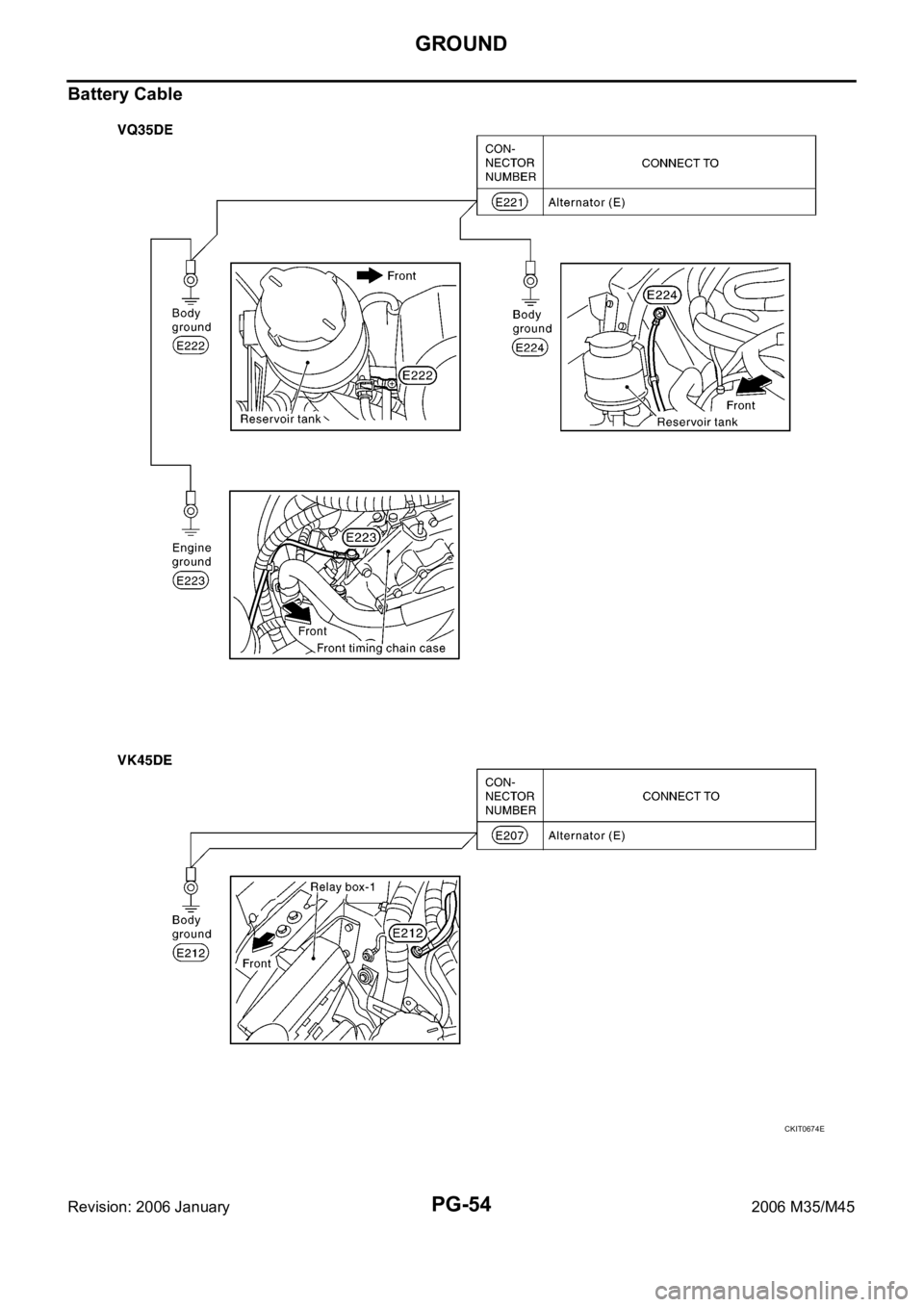 GROUND

Battery Cable

VQ35DE

| CON-NECTOR NUMBER | CONNECT TO |
|---|---|
| E221 | Alternator (E) |

Body ground
E222

Front
E222
Reservoir tank

Body ground
E224

E224
Front
Reservoir tank

Engine ground
E223

E223
Front
Front timing chain case

VK45DE

| CON-NECTOR NUMBER | CONNECT TO |
|---|---|
| E207 | Alternator (E) |

Body ground
E212

Relay box-1
E212
Front

CKIT0674E

Revision: 2006 January
PG-54
2006 M35/M45

carmanualsonline.info