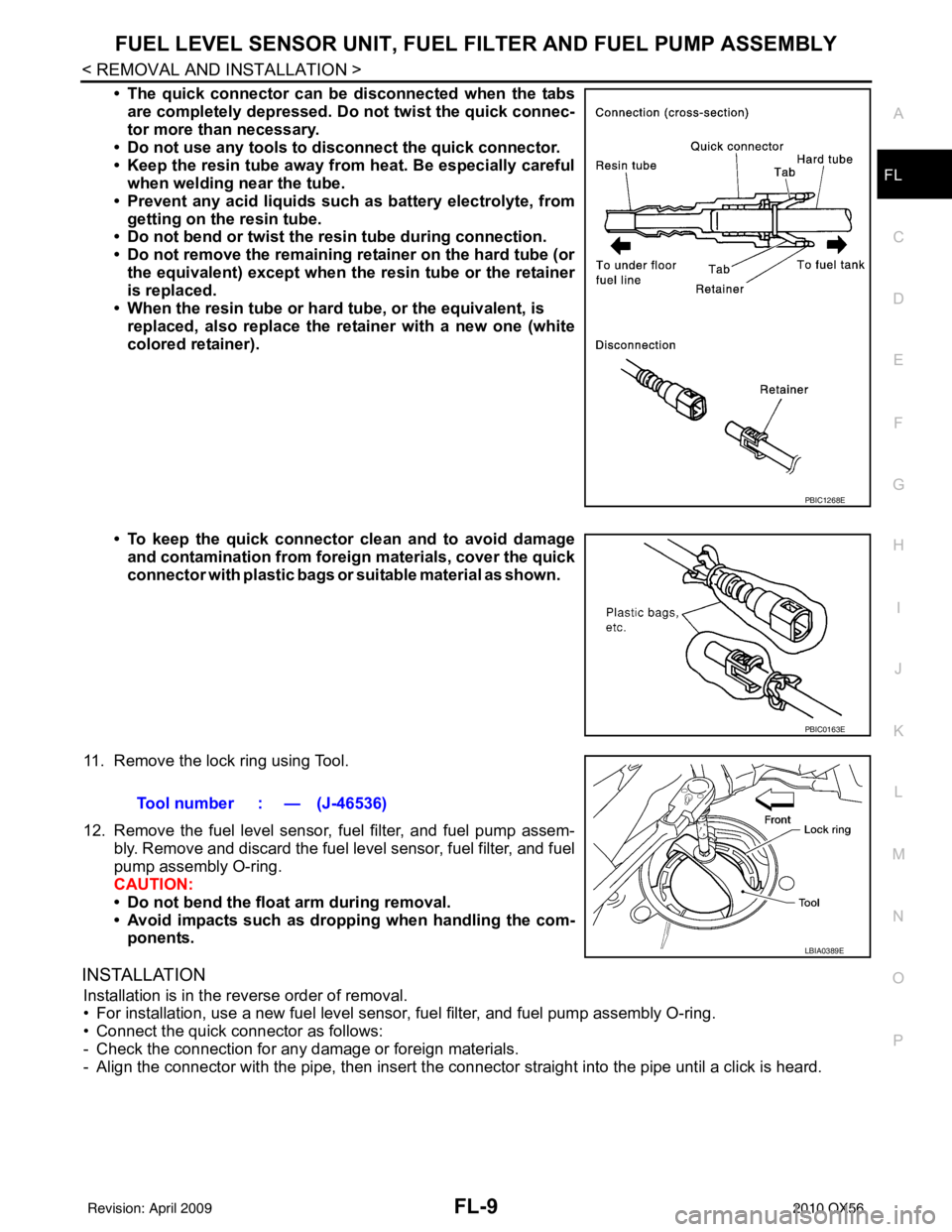 FUEL LEVEL SENSOR UNIT, FUEL FILTER AND FUEL PUMP ASSEMBLY
< REMOVAL AND INSTALLATION >

• The quick connector can be disconnected when the tabs are completely depressed. Do not twist the quick connector more than necessary.
• Do not use any tools to disconnect the quick connector.
• Keep the resin tube away from heat. Be especially careful when welding near the tube.
• Prevent any acid liquids such as battery electrolyte, from getting on the resin tube.
• Do not bend or twist the resin tube during connection.
• Do not remove the remaining retainer on the hard tube (or the equivalent) except when the resin tube or the retainer is replaced.
• When the resin tube or hard tube, or the equivalent, is replaced, also replace the retainer with a new one (white colored retainer).

Connection (cross-section)
Quick connector
Resin tube
Hard tube
Tab
To under floor fuel line
Tab
To fuel tank
Retainer
Disconnection
Retainer
PBIC1268E

• To keep the quick connector clean and to avoid damage and contamination from foreign materials, cover the quick connector with plastic bags or suitable material as shown.

Plastic bags, etc.
PBIC0163E

11. Remove the lock ring using Tool.

Tool number : — (J-46536)

12. Remove the fuel level sensor, fuel filter, and fuel pump assembly. Remove and discard the fuel level sensor, fuel filter, and fuel pump assembly O-ring.
CAUTION:
• Do not bend the float arm during removal.
• Avoid impacts such as dropping when handling the components.

Front
Lock ring
Tool
LBIA0389E

INSTALLATION
Installation is in the reverse order of removal.
• For installation, use a new fuel level sensor, fuel filter, and fuel pump assembly O-ring.
• Connect the quick connector as follows:
- Check the connection for any damage or foreign materials.
- Align the connector with the pipe, then insert the connector straight into the pipe until a click is heard.

A
FL
C
D
E
F
G
H
I
J
K
L
M
N
O
P

Revision: April 2009
FL-9
2010 QX56