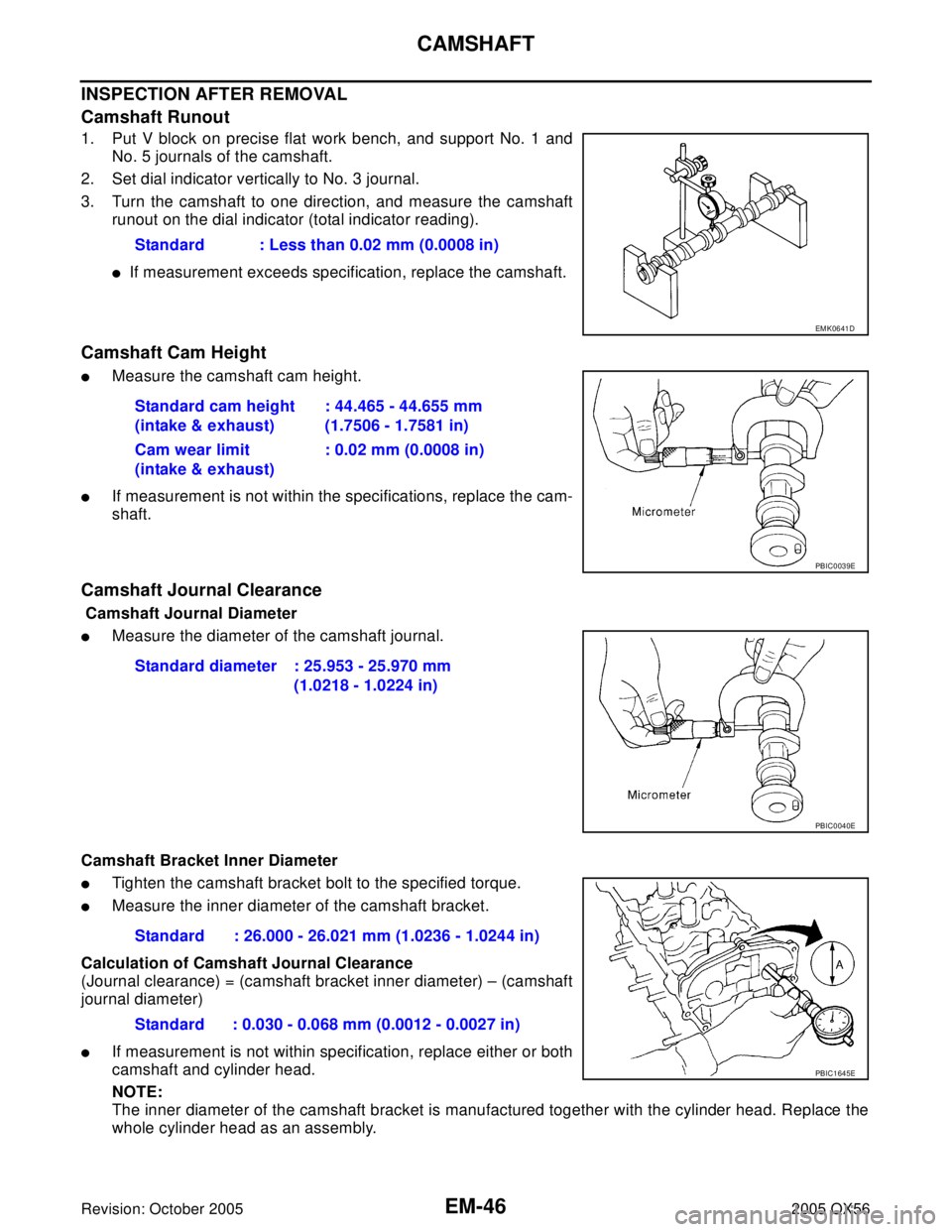 CAMSHAFT

INSPECTION AFTER REMOVAL

Camshaft Runout

1. Put V block on precise flat work bench, and support No. 1 and No. 5 journals of the camshaft.
2. Set dial indicator vertically to No. 3 journal.
3. Turn the camshaft to one direction, and measure the camshaft runout on the dial indicator (total indicator reading).

Standard : Less than 0.02 mm (0.0008 in)

● If measurement exceeds specification, replace the camshaft.

EMK0641D

Camshaft Cam Height

● Measure the camshaft cam height.

Standard cam height (intake & exhaust) : 44.465 - 44.655 mm (1.7506 - 1.7581 in)
Cam wear limit (intake & exhaust) : 0.02 mm (0.0008 in)

● If measurement is not within the specifications, replace the camshaft.

Micrometer
PBIC0039E

Camshaft Journal Clearance

Camshaft Journal Diameter

● Measure the diameter of the camshaft journal.

Standard diameter : 25.953 - 25.970 mm (1.0218 - 1.0224 in)

Micrometer
PBIC0040E

Camshaft Bracket Inner Diameter

● Tighten the camshaft bracket bolt to the specified torque.
● Measure the inner diameter of the camshaft bracket.

Standard : 26.000 - 26.021 mm (1.0236 - 1.0244 in)

Calculation of Camshaft Journal Clearance

(Journal clearance) = (camshaft bracket inner diameter) – (camshaft journal diameter)

Standard : 0.030 - 0.068 mm (0.0012 - 0.0027 in)

● If measurement is not within specification, replace either or both camshaft and cylinder head.

A
PBIC1645E

NOTE:
The inner diameter of the camshaft bracket is manufactured together with the cylinder head. Replace the whole cylinder head as an assembly.

Revision: October 2005 EM-46 2005 QX56