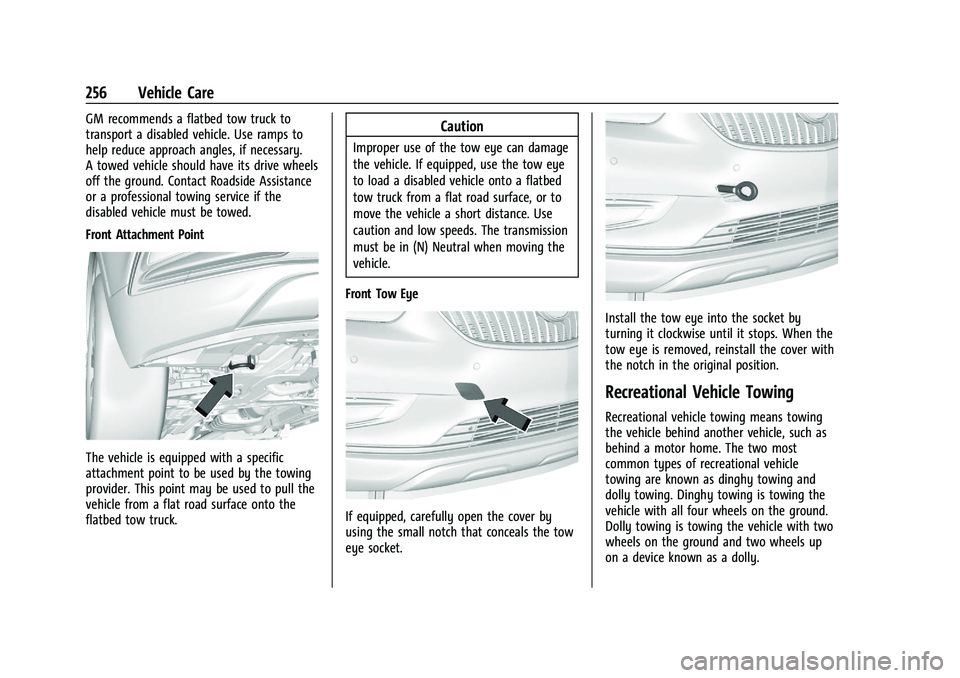 256 Vehicle Care

GM recommends a flatbed tow truck to transport a disabled vehicle. Use ramps to help reduce approach angles, if necessary. A towed vehicle should have its drive wheels off the ground. Contact Roadside Assistance or a professional towing service if the disabled vehicle must be towed.

Front Attachment Point

The vehicle is equipped with a specific attachment point to be used by the towing provider. This point may be used to pull the vehicle from a flat road surface onto the flatbed tow truck.

Caution

Improper use of the tow eye can damage the vehicle. If equipped, use the tow eye to load a disabled vehicle onto a flatbed tow truck from a flat road surface, or to move the vehicle a short distance. Use caution and low speeds. The transmission must be in (N) Neutral when moving the vehicle.

Front Tow Eye

If equipped, carefully open the cover by using the small notch that conceals the tow eye socket.

Install the tow eye into the socket by turning it clockwise until it stops. When the tow eye is removed, reinstall the cover with the notch in the original position.

Recreational Vehicle Towing

Recreational vehicle towing means towing the vehicle behind another vehicle, such as behind a motor home. The two most common types of recreational vehicle towing are known as dinghy towing and dolly towing. Dinghy towing is towing the vehicle with all four wheels on the ground. Dolly towing is towing the vehicle with two wheels on the ground and two wheels up on a device known as a dolly.

carmanualsonline.info