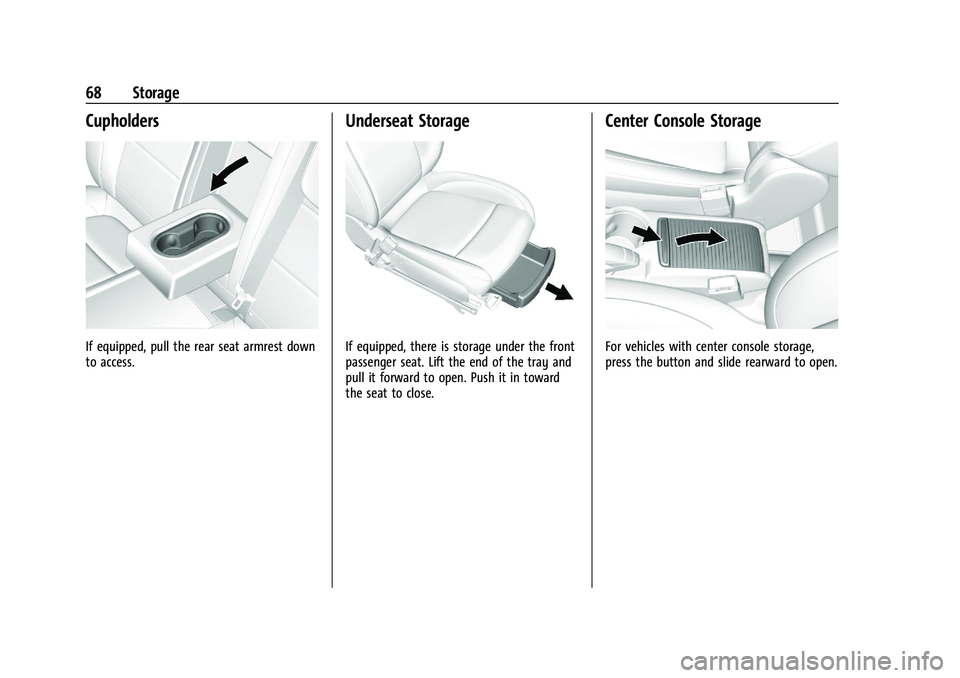 68 Storage

Cupholders

If equipped, pull the rear seat armrest down to access.

Underseat Storage

If equipped, there is storage under the front passenger seat. Lift the end of the tray and pull it forward to open. Push it in toward the seat to close.

Center Console Storage

For vehicles with center console storage, press the button and slide rearward to open.

carmanualsonline.info