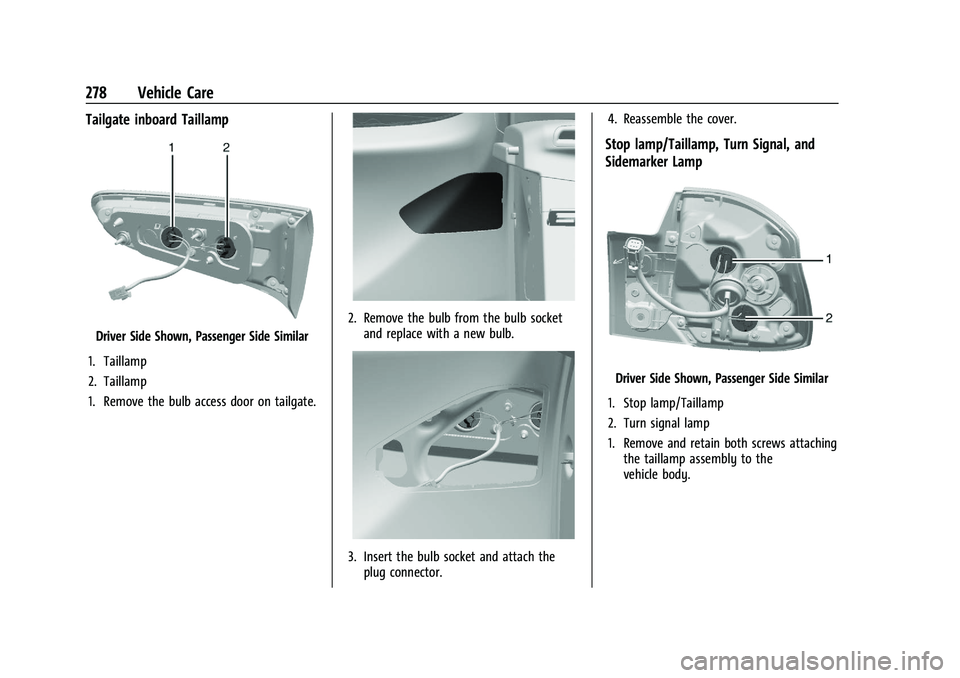 278 Vehicle Care

Tailgate inboard Taillamp

1
2

Driver Side Shown, Passenger Side Similar

1. Taillamp
2. Taillamp
1. Remove the bulb access door on tailgate.

2. Remove the bulb from the bulb socket and replace with a new bulb.

3. Insert the bulb socket and attach the plug connector.

4. Reassemble the cover.

Stop lamp/Taillamp, Turn Signal, and Sidemarker Lamp

1
2

Driver Side Shown, Passenger Side Similar

1. Stop lamp/Taillamp
2. Turn signal lamp
1. Remove and retain both screws attaching the taillamp assembly to the vehicle body.

carmanualsonline.info