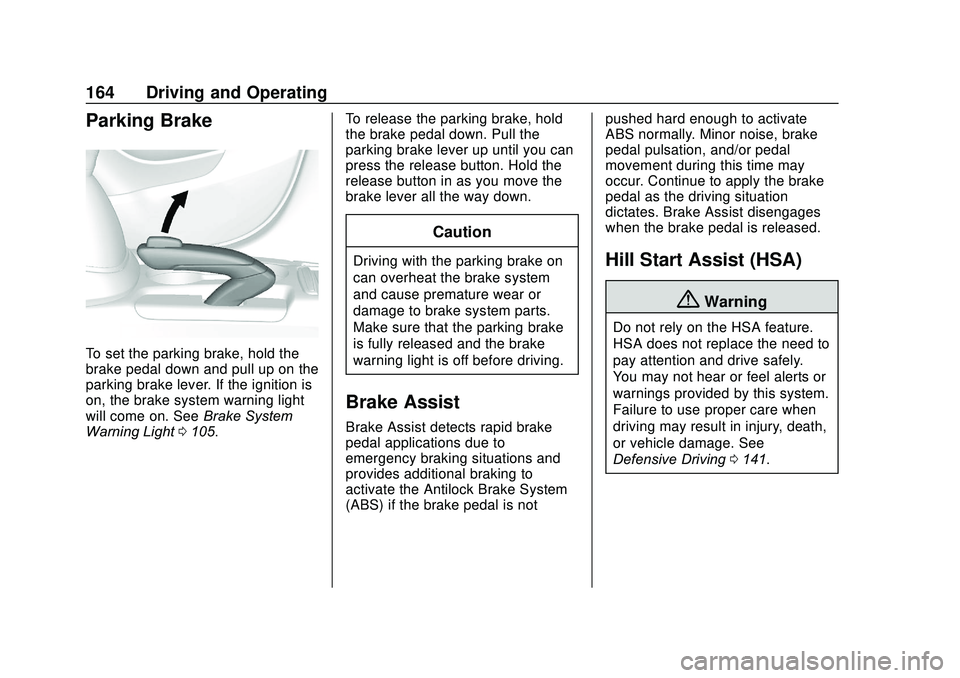 164 Driving and Operating

Parking Brake

To set the parking brake, hold the brake pedal down and pull up on the parking brake lever. If the ignition is on, the brake system warning light will come on. See Brake System Warning Light ⇨ 105.

To release the parking brake, hold the brake pedal down. Pull the parking brake lever up until you can press the release button. Hold the release button in as you move the brake lever all the way down.

Caution

Driving with the parking brake on can overheat the brake system and cause premature wear or damage to brake system parts. Make sure that the parking brake is fully released and the brake warning light is off before driving.

Brake Assist

Brake Assist detects rapid brake pedal applications due to emergency braking situations and provides additional braking to activate the Antilock Brake System (ABS) if the brake pedal is not pushed hard enough to activate ABS normally. Minor noise, brake pedal pulsation, and/or pedal movement during this time may occur. Continue to apply the brake pedal as the driving situation dictates. Brake Assist disengages when the brake pedal is released.

Hill Start Assist (HSA)

⚠ Warning

Do not rely on the HSA feature. HSA does not replace the need to pay attention and drive safely. You may not hear or feel alerts or warnings provided by this system. Failure to use proper care when driving may result in injury, death, or vehicle damage. See Defensive Driving ⇨ 141.

carmanualsonline.info