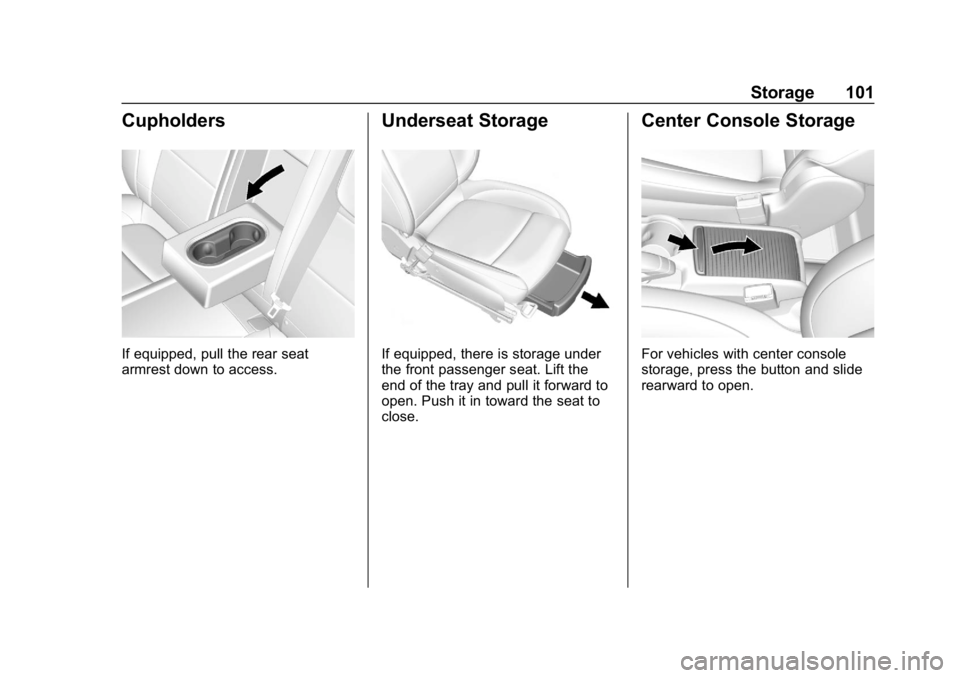 Storage 101

Cupholders

If equipped, pull the rear seat armrest down to access.

Underseat Storage

If equipped, there is storage under the front passenger seat. Lift the end of the tray and pull it forward to open. Push it in toward the seat to close.

Center Console Storage

For vehicles with center console storage, press the button and slide rearward to open.

carmanualsonline.info