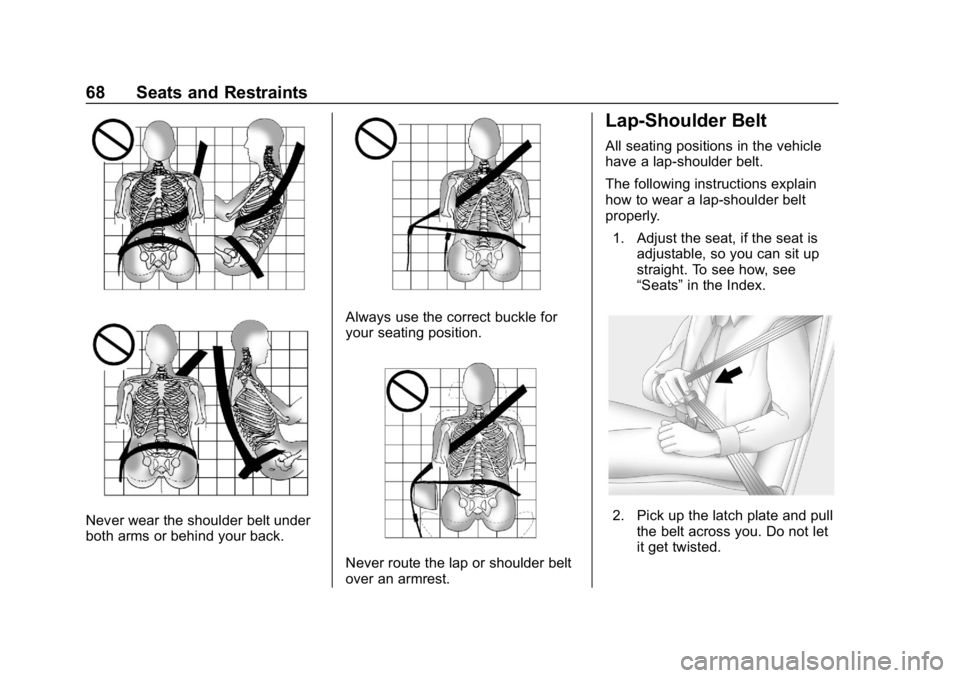 68 Seats and Restraints

Never wear the shoulder belt under both arms or behind your back.

Always use the correct buckle for your seating position.

Never route the lap or shoulder belt over an armrest.

Lap-Shoulder Belt

All seating positions in the vehicle have a lap-shoulder belt.

The following instructions explain how to wear a lap-shoulder belt properly.

1. Adjust the seat, if the seat is adjustable, so you can sit up straight. To see how, see “Seats” in the Index.

2. Pick up the latch plate and pull the belt across you. Do not let it get twisted.

carmanualsonline.info