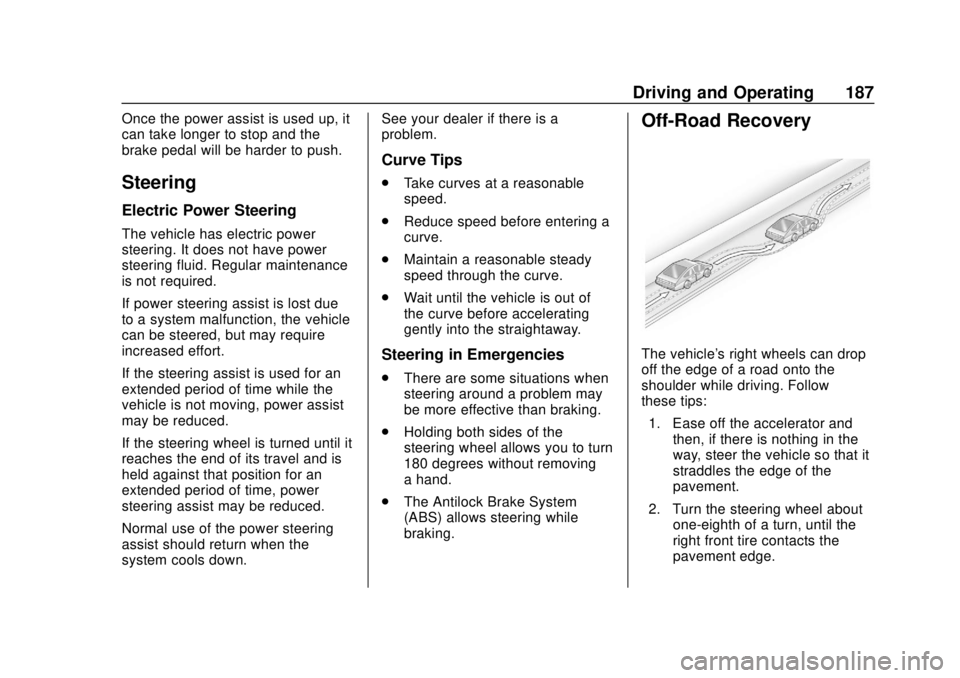 Driving and Operating 187

Once the power assist is used up, it can take longer to stop and the brake pedal will be harder to push.

Steering

Electric Power Steering

The vehicle has electric power steering. It does not have power steering fluid. Regular maintenance is not required.

If power steering assist is lost due to a system malfunction, the vehicle can be steered, but may require increased effort.

If the steering assist is used for an extended period of time while the vehicle is not moving, power assist may be reduced.

If the steering wheel is turned until it reaches the end of its travel and is held against that position for an extended period of time, power steering assist may be reduced.

Normal use of the power steering assist should return when the system cools down.

See your dealer if there is a problem.

Curve Tips

. Take curves at a reasonable speed.

. Reduce speed before entering a curve.

. Maintain a reasonable steady speed through the curve.

. Wait until the vehicle is out of the curve before accelerating gently into the straightaway.

Steering in Emergencies

. There are some situations when steering around a problem may be more effective than braking.

. Holding both sides of the steering wheel allows you to turn 180 degrees without removing a hand.

. The Antilock Brake System (ABS) allows steering while braking.

Off-Road Recovery

The vehicle's right wheels can drop off the edge of a road onto the shoulder while driving. Follow these tips:

1. Ease off the accelerator and then, if there is nothing in the way, steer the vehicle so that it straddles the edge of the pavement.

2. Turn the steering wheel about one-eighth of a turn, until the right front tire contacts the pavement edge.

carmanualsonline.info