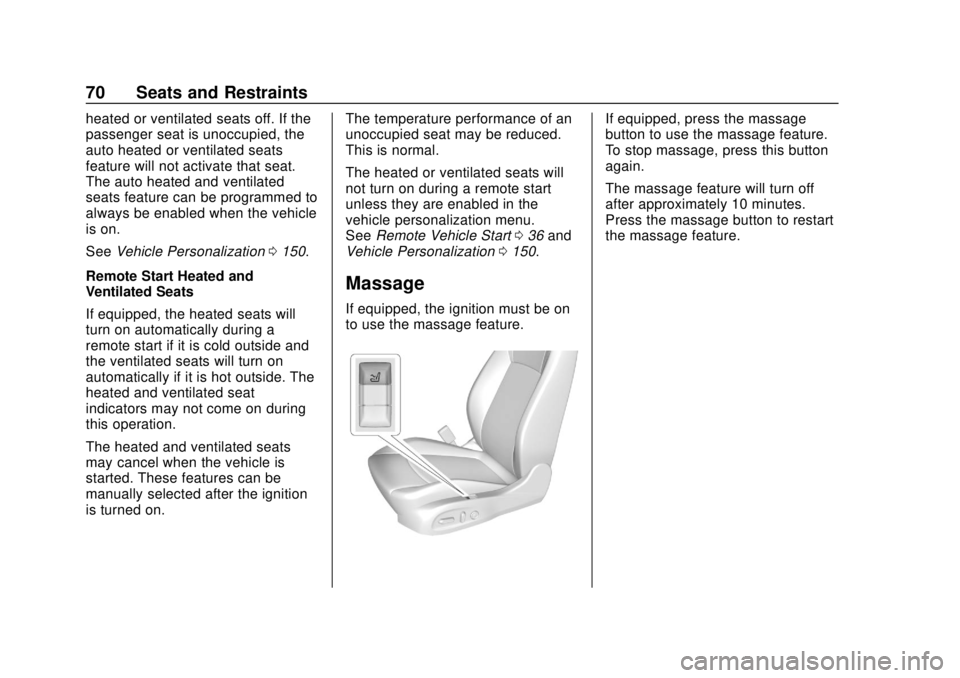 70 Seats and Restraints

heated or ventilated seats off. If the passenger seat is unoccupied, the auto heated or ventilated seats feature will not activate that seat. The auto heated and ventilated seats feature can be programmed to always be enabled when the vehicle is on.

See Vehicle Personalization ⇨ 150.

Remote Start Heated and Ventilated Seats

If equipped, the heated seats will turn on automatically during a remote start if it is cold outside and the ventilated seats will turn on automatically if it is hot outside. The heated and ventilated seat indicators may not come on during this operation.

The heated and ventilated seats may cancel when the vehicle is started. These features can be manually selected after the ignition is turned on.

The temperature performance of an unoccupied seat may be reduced. This is normal.

The heated or ventilated seats will not turn on during a remote start unless they are enabled in the vehicle personalization menu. See Remote Vehicle Start ⇨ 36 and Vehicle Personalization ⇨ 150.

Massage

If equipped, the ignition must be on to use the massage feature.

If equipped, press the massage button to use the massage feature. To stop massage, press this button again.

The massage feature will turn off after approximately 10 minutes. Press the massage button to restart the massage feature.

carmanualsonline.info