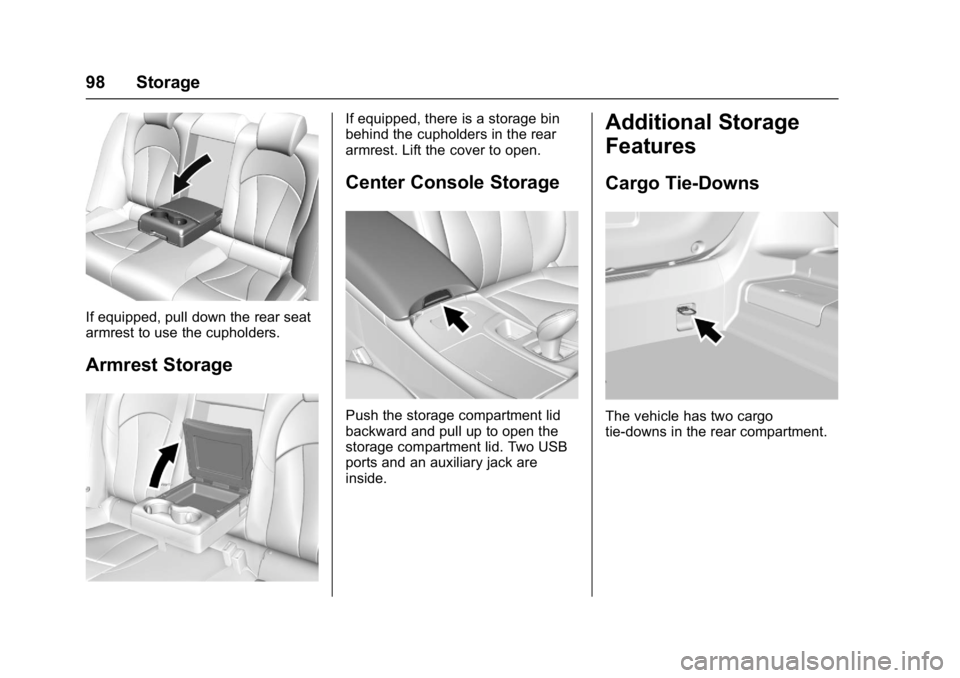 98 Storage

If equipped, pull down the rear seat armrest to use the cupholders.

Armrest Storage

If equipped, there is a storage bin behind the cupholders in the rear armrest. Lift the cover to open.

Center Console Storage

Push the storage compartment lid backward and pull up to open the storage compartment lid. Two USB ports and an auxiliary jack are inside.

Additional Storage Features

Cargo Tie-Downs

The vehicle has two cargo tie-downs in the rear compartment.

carmanualsonline.info