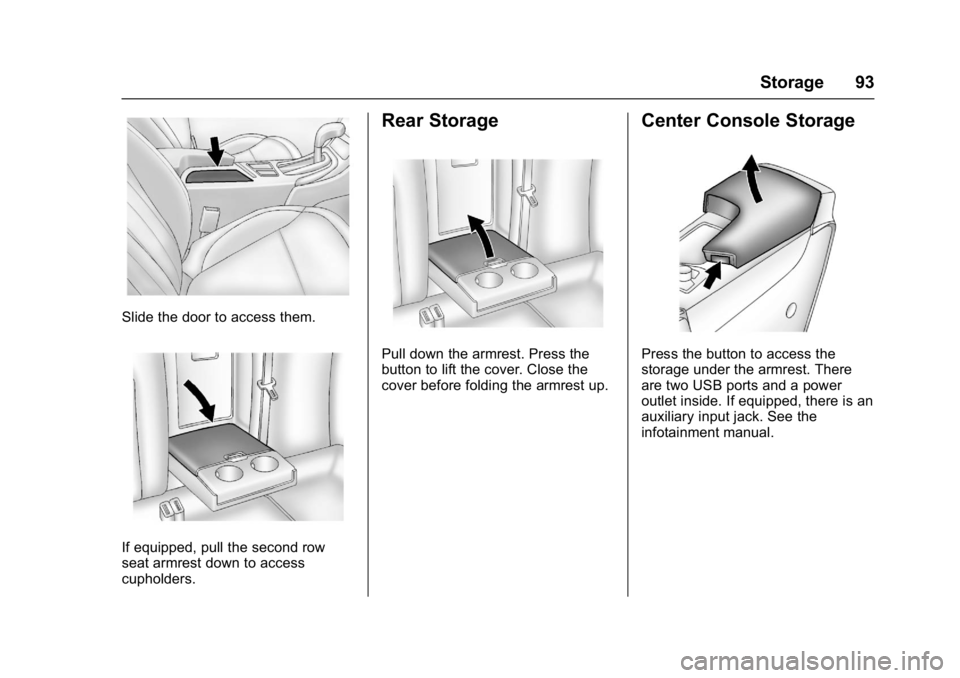 Storage 93

Slide the door to access them.

If equipped, pull the second row seat armrest down to access cupholders.

Rear Storage

Pull down the armrest. Press the button to lift the cover. Close the cover before folding the armrest up.

Center Console Storage

Press the button to access the storage under the armrest. There are two USB ports and a power outlet inside. If equipped, there is an auxiliary input jack. See the infotainment manual.

carmanualsonline.info