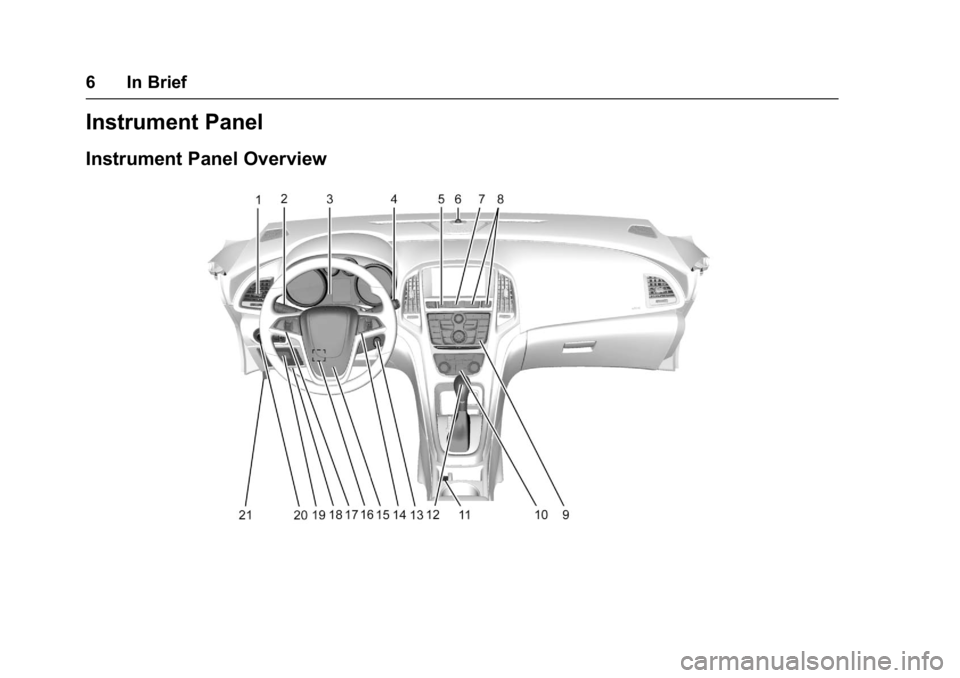 6 In Brief

Instrument Panel

Instrument Panel Overview

1 2 3 4 5 6 7 8

21 20 19 18 17 16 15 14 13 12 11 10 9

carmanualsonline.info