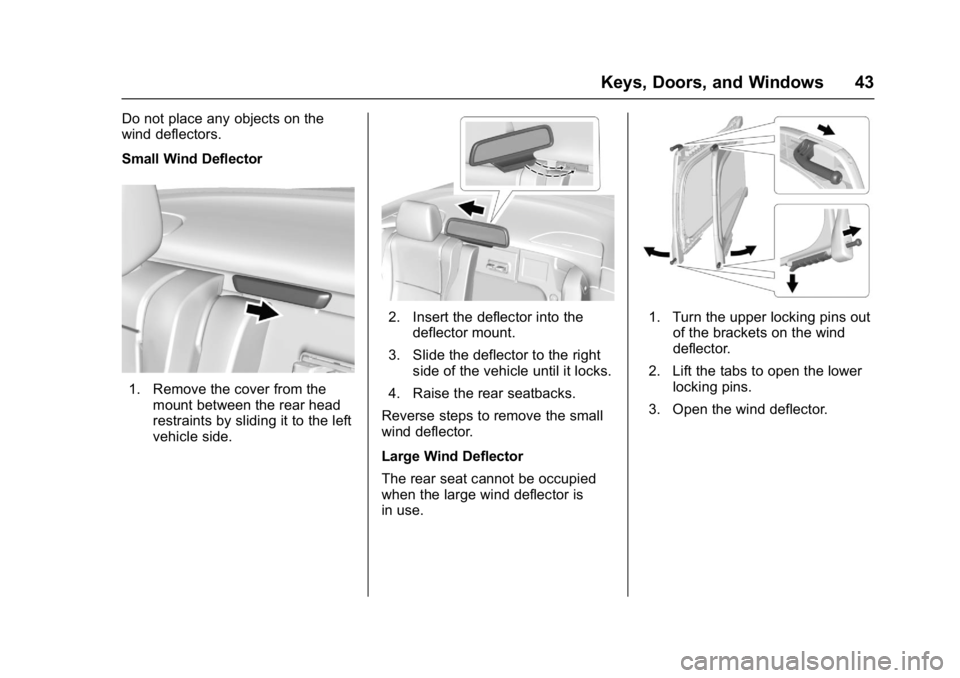 Keys, Doors, and Windows 43

Do not place any objects on the wind deflectors.

Small Wind Deflector

1. Remove the cover from the mount between the rear head restraints by sliding it to the left vehicle side.

2. Insert the deflector into the deflector mount.

3. Slide the deflector to the right side of the vehicle until it locks.

4. Raise the rear seatbacks.

Reverse steps to remove the small wind deflector.

Large Wind Deflector

The rear seat cannot be occupied when the large wind deflector is in use.

1. Turn the upper locking pins out of the brackets on the wind deflector.

2. Lift the tabs to open the lower locking pins.

3. Open the wind deflector.

carmanualsonline.info