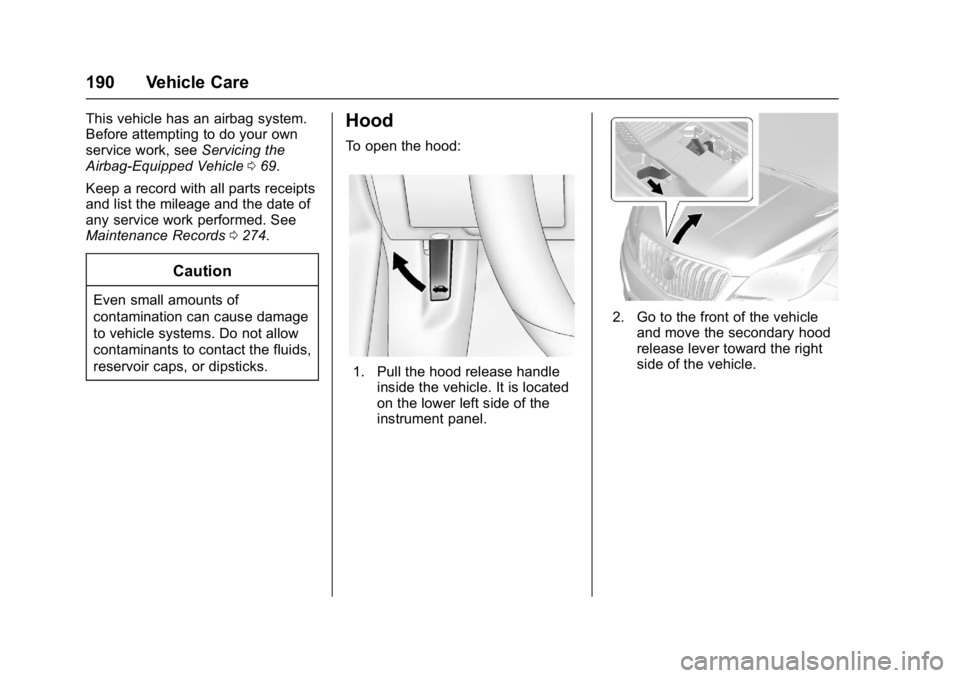 190 Vehicle Care

This vehicle has an airbag system. Before attempting to do your own service work, see Servicing the Airbag-Equipped Vehicle ⇨ 69.

Keep a record with all parts receipts and list the mileage and the date of any service work performed. See Maintenance Records ⇨ 274.

Caution

Even small amounts of contamination can cause damage to vehicle systems. Do not allow contaminants to contact the fluids, reservoir caps, or dipsticks.

Hood

To open the hood:

1. Pull the hood release handle inside the vehicle. It is located on the lower left side of the instrument panel.

2. Go to the front of the vehicle and move the secondary hood release lever toward the right side of the vehicle.

carmanualsonline.info