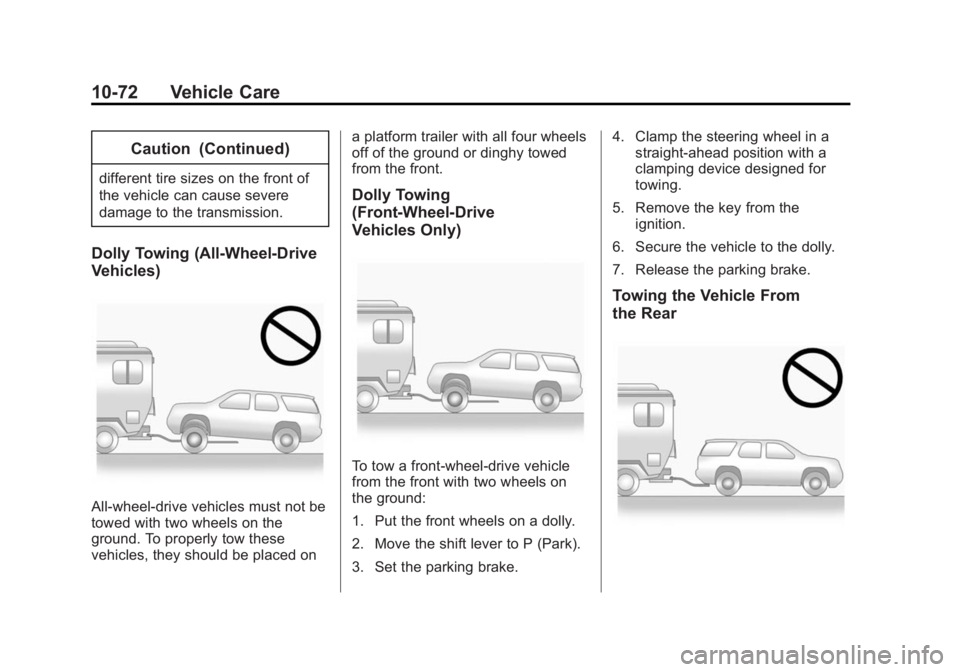 10-72 Vehicle Care

Caution (Continued)

different tire sizes on the front of the vehicle can cause severe damage to the transmission.

Dolly Towing (All-Wheel-Drive Vehicles)

All-wheel-drive vehicles must not be towed with two wheels on the ground. To properly tow these vehicles, they should be placed on a platform trailer with all four wheels off of the ground or dinghy towed from the front.

Dolly Towing (Front-Wheel-Drive Vehicles Only)

To tow a front-wheel-drive vehicle from the front with two wheels on the ground:

1. Put the front wheels on a dolly.

2. Move the shift lever to P (Park).

3. Set the parking brake.

4. Clamp the steering wheel in a straight-ahead position with a clamping device designed for towing.

5. Remove the key from the ignition.

6. Secure the vehicle to the dolly.

7. Release the parking brake.

Towing the Vehicle From the Rear

carmanualsonline.info