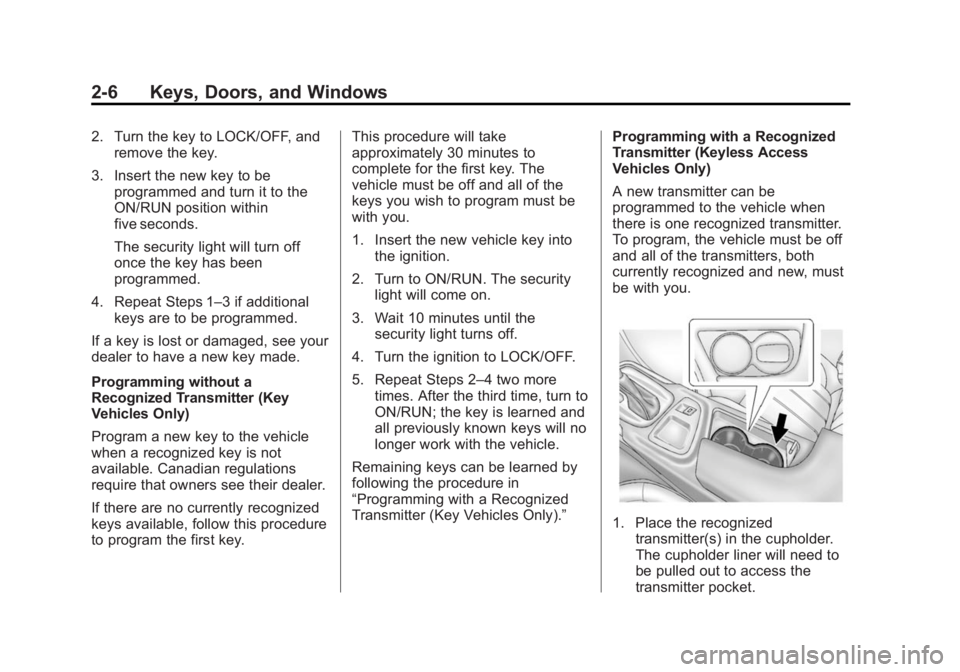 2-6 Keys, Doors, and Windows

2. Turn the key to LOCK/OFF, and remove the key.

3. Insert the new key to be programmed and turn it to the ON/RUN position within five seconds.

The security light will turn off once the key has been programmed.

4. Repeat Steps 1–3 if additional keys are to be programmed.

If a key is lost or damaged, see your dealer to have a new key made.

Programming without a Recognized Transmitter (Key Vehicles Only)

Program a new key to the vehicle when a recognized key is not available. Canadian regulations require that owners see their dealer.

If there are no currently recognized keys available, follow this procedure to program the first key.

This procedure will take approximately 30 minutes to complete for the first key. The vehicle must be off and all of the keys you wish to program must be with you.

1. Insert the new vehicle key into the ignition.

2. Turn to ON/RUN. The security light will come on.

3. Wait 10 minutes until the security light turns off.

4. Turn the ignition to LOCK/OFF.

5. Repeat Steps 2–4 two more times. After the third time, turn to ON/RUN; the key is learned and all previously known keys will no longer work with the vehicle.

Remaining keys can be learned by following the procedure in "Programming with a Recognized Transmitter (Key Vehicles Only)."

Programming with a Recognized Transmitter (Keyless Access Vehicles Only)

A new transmitter can be programmed to the vehicle when there is one recognized transmitter. To program, the vehicle must be off and all of the transmitters, both currently recognized and new, must be with you.

1. Place the recognized transmitter(s) in the cupholder. The cupholder liner will need to be pulled out to access the transmitter pocket.

carmanualsonline.info