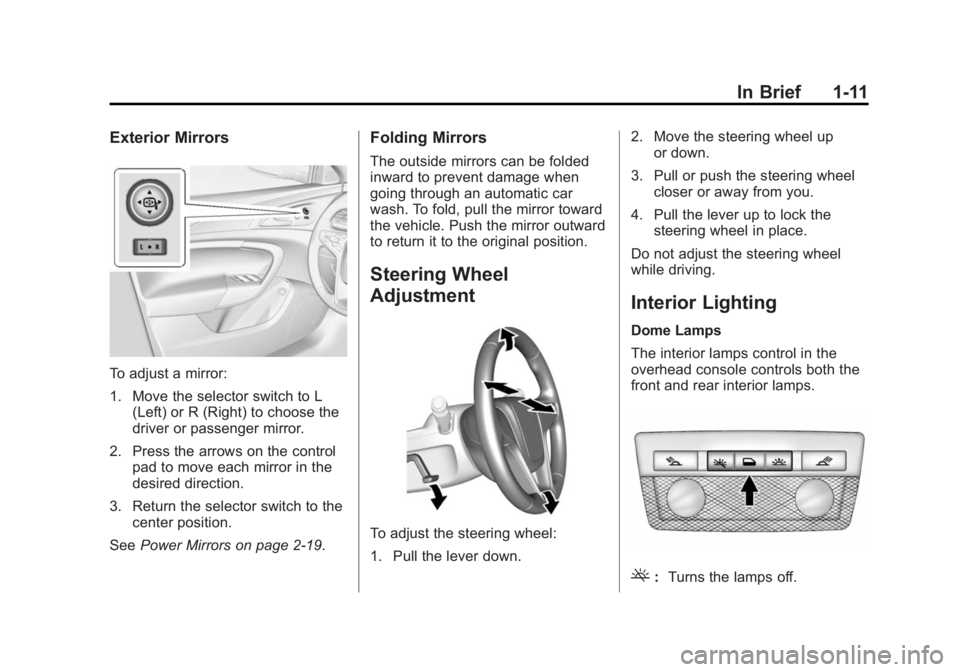 In Brief 1-11

Exterior Mirrors

L R

To adjust a mirror:

1. Move the selector switch to L (Left) or R (Right) to choose the driver or passenger mirror.

2. Press the arrows on the control pad to move each mirror in the desired direction.

3. Return the selector switch to the center position.

See Power Mirrors on page 2-19.

Folding Mirrors

The outside mirrors can be folded inward to prevent damage when going through an automatic car wash. To fold, pull the mirror toward the vehicle. Push the mirror outward to return it to the original position.

Steering Wheel Adjustment

To adjust the steering wheel:

1. Pull the lever down.

2. Move the steering wheel up or down.

3. Pull or push the steering wheel closer or away from you.

4. Pull the lever up to lock the steering wheel in place.

Do not adjust the steering wheel while driving.

Interior Lighting

Dome Lamps

The interior lamps control in the overhead console controls both the front and rear interior lamps.

: Turns the lamps off.

carmanualsonline.info