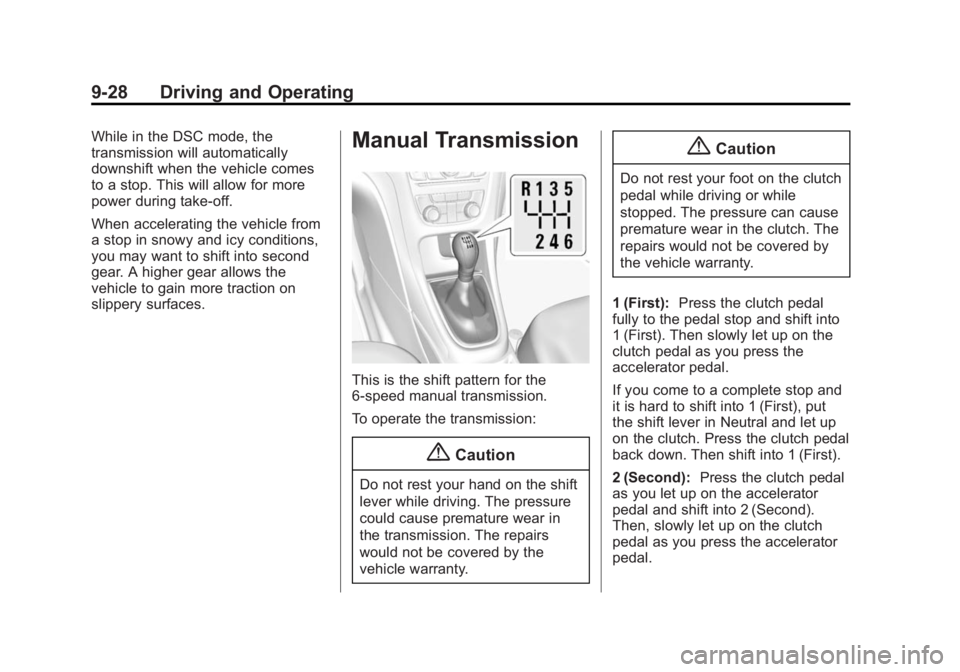 9-28 Driving and Operating

While in the DSC mode, the transmission will automatically downshift when the vehicle comes to a stop. This will allow for more power during take-off.

When accelerating the vehicle from a stop in snowy and icy conditions, you may want to shift into second gear. A higher gear allows the vehicle to gain more traction on slippery surfaces.

Manual Transmission

R 1 3 5
2 4 6

This is the shift pattern for the 6-speed manual transmission.

To operate the transmission:

Caution

Do not rest your hand on the shift lever while driving. The pressure could cause premature wear in the transmission. The repairs would not be covered by the vehicle warranty.

Caution

Do not rest your foot on the clutch pedal while driving or while stopped. The pressure can cause premature wear in the clutch. The repairs would not be covered by the vehicle warranty.

1 (First): Press the clutch pedal fully to the pedal stop and shift into 1 (First). Then slowly let up on the clutch pedal as you press the accelerator pedal.

If you come to a complete stop and it is hard to shift into 1 (First), put the shift lever in Neutral and let up on the clutch. Press the clutch pedal back down. Then shift into 1 (First).

2 (Second): Press the clutch pedal as you let up on the accelerator pedal and shift into 2 (Second). Then, slowly let up on the clutch pedal as you press the accelerator pedal.

carmanualsonline.info