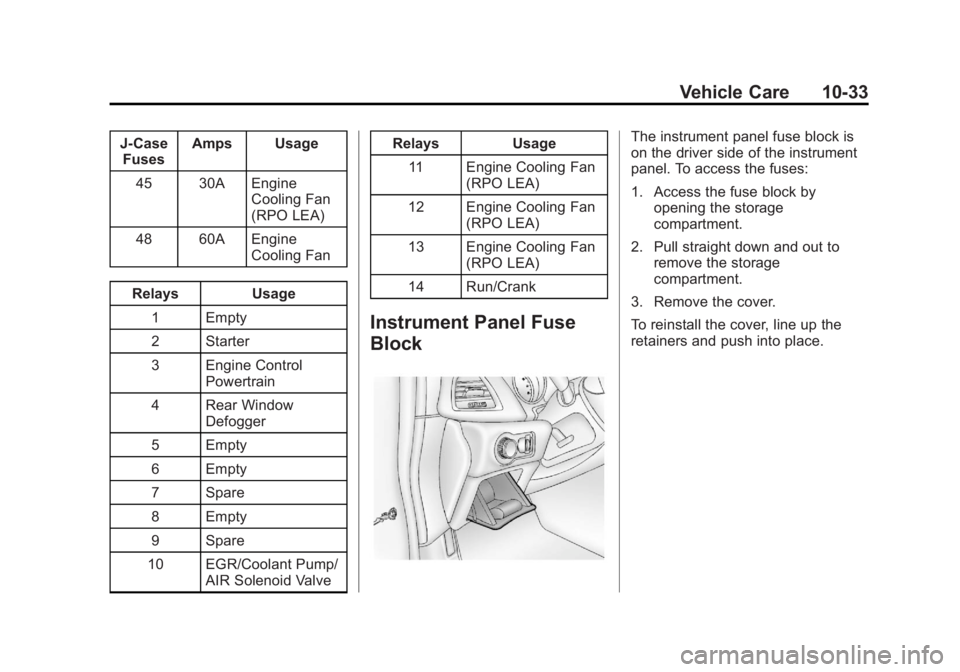 Vehicle Care 10-33

| J-Case Fuses | Amps | Usage |
|---|---|---|
| 45 | 30A | Engine Cooling Fan (RPO LEA) |
| 48 | 60A | Engine Cooling Fan |

| Relays | Usage |
|---|---|
| 1 | Empty |
| 2 | Starter |
| 3 | Engine Control Powertrain |
| 4 | Rear Window Defogger |
| 5 | Empty |
| 6 | Empty |
| 7 | Spare |
| 8 | Empty |
| 9 | Spare |
| 10 | EGR/Coolant Pump/ AIR Solenoid Valve |

| Relays | Usage |
|---|---|
| 11 | Engine Cooling Fan (RPO LEA) |
| 12 | Engine Cooling Fan (RPO LEA) |
| 13 | Engine Cooling Fan (RPO LEA) |
| 14 | Run/Crank |

Instrument Panel Fuse Block

The instrument panel fuse block is on the driver side of the instrument panel. To access the fuses:

1. Access the fuse block by opening the storage compartment.

2. Pull straight down and out to remove the storage compartment.

3. Remove the cover.

To reinstall the cover, line up the retainers and push into place.

carmanualsonline.info