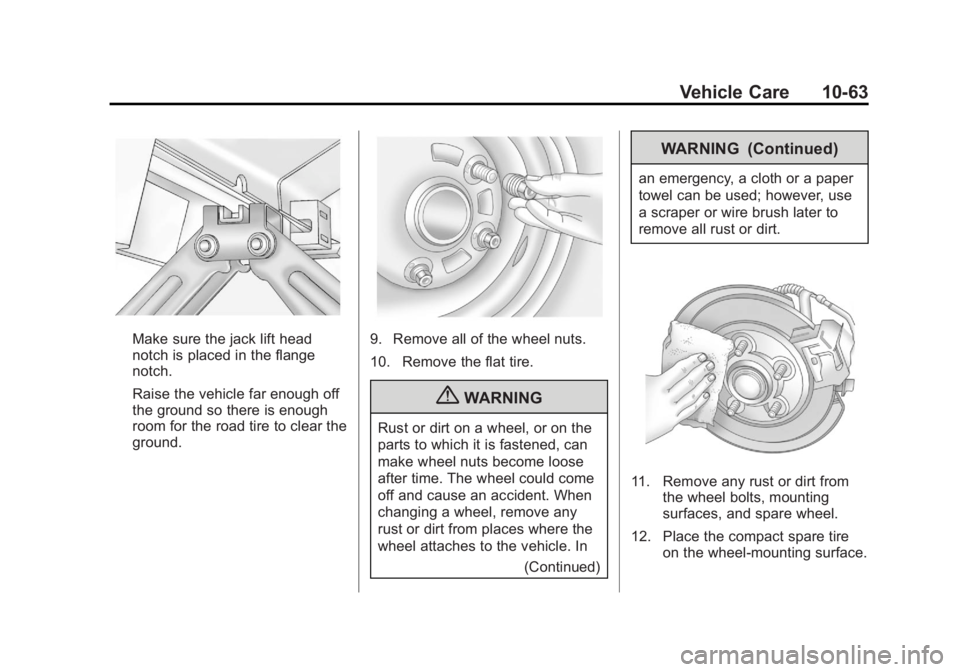 Vehicle Care 10-63

Make sure the jack lift head notch is placed in the flange notch.

Raise the vehicle far enough off the ground so there is enough room for the road tire to clear the ground.

9. Remove all of the wheel nuts.

10. Remove the flat tire.

WARNING

Rust or dirt on a wheel, or on the parts to which it is fastened, can make wheel nuts become loose after time. The wheel could come off and cause an accident. When changing a wheel, remove any rust or dirt from places where the wheel attaches to the vehicle. In

(Continued)

WARNING (Continued)

an emergency, a cloth or a paper towel can be used; however, use a scraper or wire brush later to remove all rust or dirt.

11. Remove any rust or dirt from the wheel bolts, mounting surfaces, and spare wheel.

12. Place the compact spare tire on the wheel-mounting surface.

carmanualsonline.info