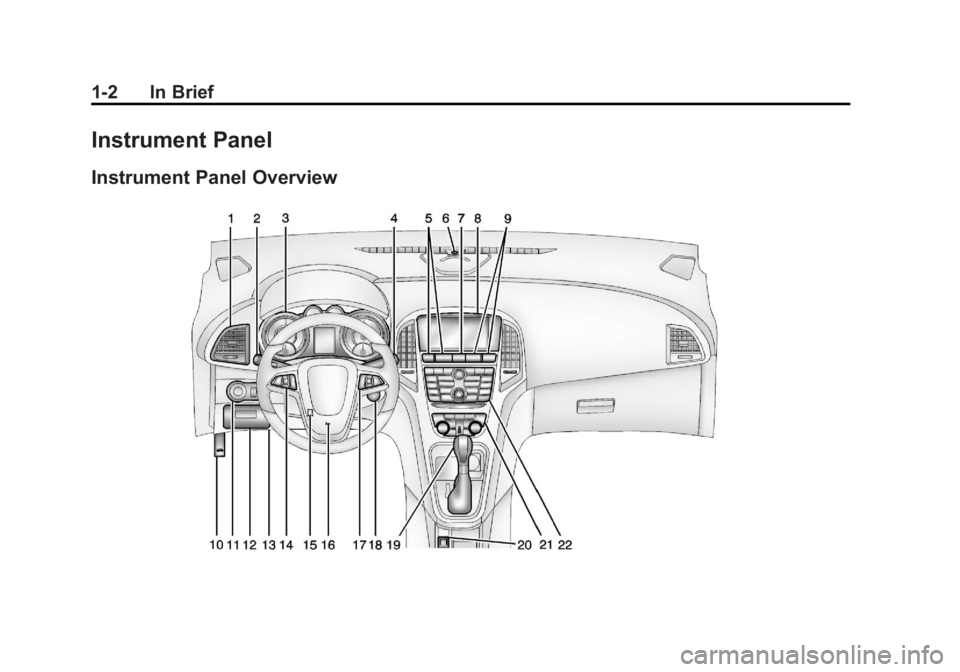 1-2 In Brief

Instrument Panel

Instrument Panel Overview

1 2 3 4 5 6 7 8 9

10 11 12 13 14 15 16 17 18 19 20 21 22

carmanualsonline.info