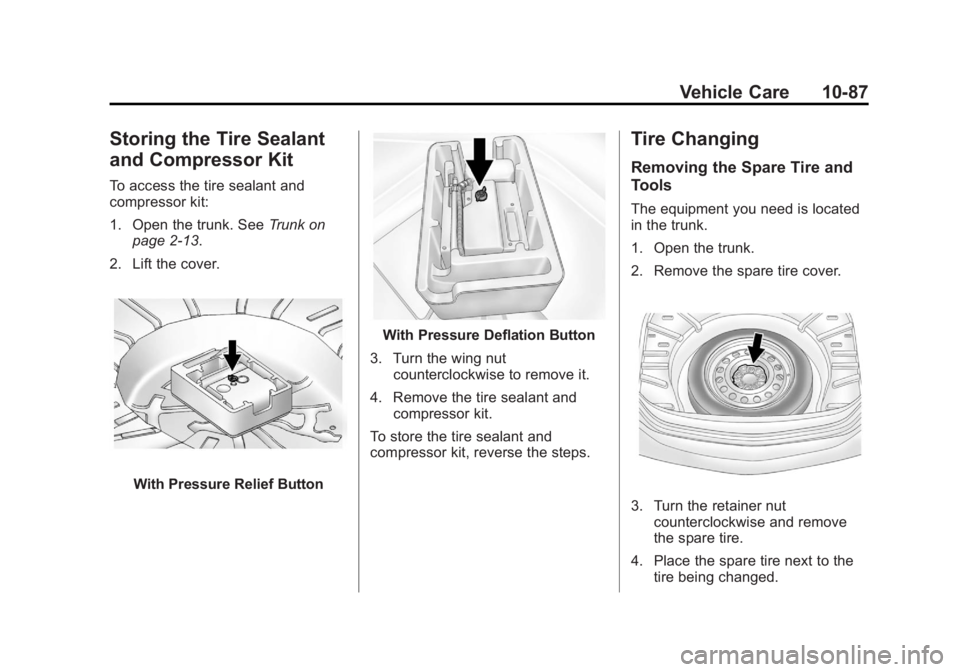 Vehicle Care 10-87

Storing the Tire Sealant and Compressor Kit

To access the tire sealant and compressor kit:

1. Open the trunk. See Trunk on page 2-13.

2. Lift the cover.

With Pressure Relief Button

With Pressure Deflation Button

3. Turn the wing nut counterclockwise to remove it.

4. Remove the tire sealant and compressor kit.

To store the tire sealant and compressor kit, reverse the steps.

Tire Changing

Removing the Spare Tire and Tools

The equipment you need is located in the trunk.

1. Open the trunk.

2. Remove the spare tire cover.

3. Turn the retainer nut counterclockwise and remove the spare tire.

4. Place the spare tire next to the tire being changed.

carmanualsonline.info