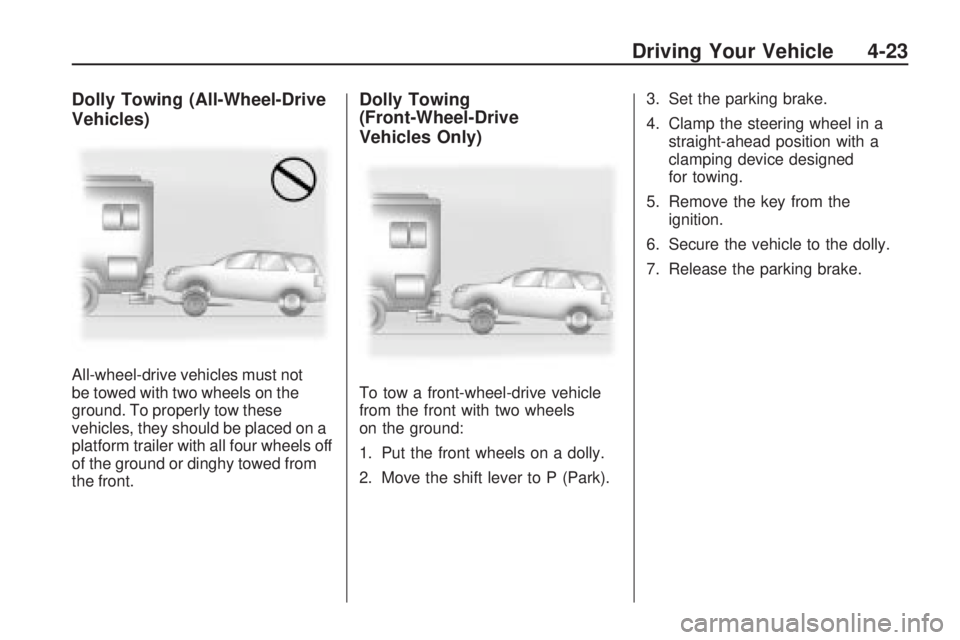 Driving Your Vehicle 4-23

Dolly Towing (All-Wheel-Drive Vehicles)

All-wheel-drive vehicles must not be towed with two wheels on the ground. To properly tow these vehicles, they should be placed on a platform trailer with all four wheels off of the ground or dinghy towed from the front.

Dolly Towing (Front-Wheel-Drive Vehicles Only)

To tow a front-wheel-drive vehicle from the front with two wheels on the ground:

1. Put the front wheels on a dolly.

2. Move the shift lever to P (Park).

3. Set the parking brake.

4. Clamp the steering wheel in a straight-ahead position with a clamping device designed for towing.

5. Remove the key from the ignition.

6. Secure the vehicle to the dolly.

7. Release the parking brake.

carmanualsonline.info