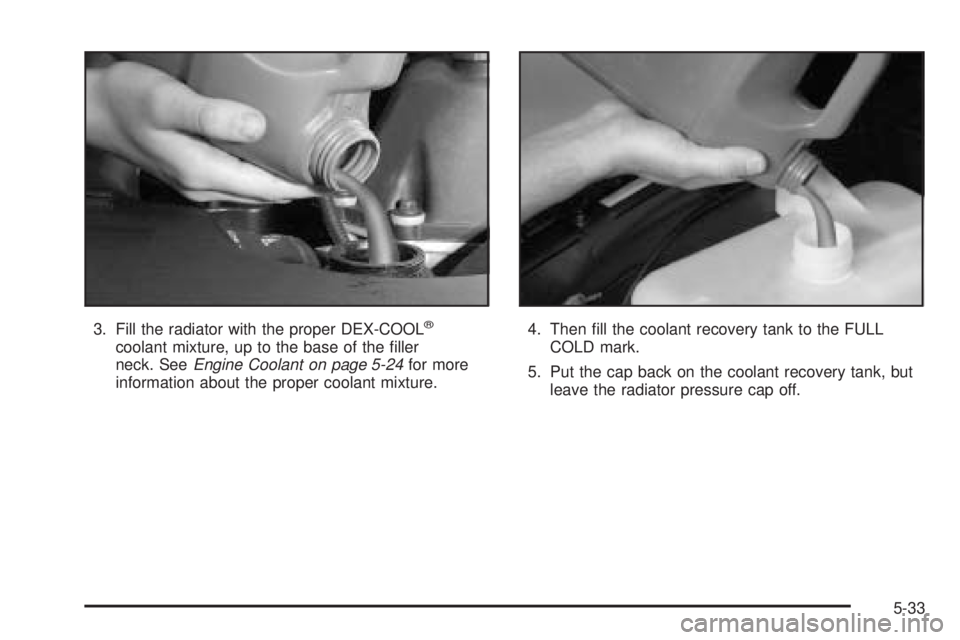 3. Fill the radiator with the proper DEX-COOL® coolant mixture, up to the base of the filler neck. See Engine Coolant on page 5-24 for more information about the proper coolant mixture.

4. Then fill the coolant recovery tank to the FULL COLD mark.

5. Put the cap back on the coolant recovery tank, but leave the radiator pressure cap off.

5-33

carmanualsonline.info