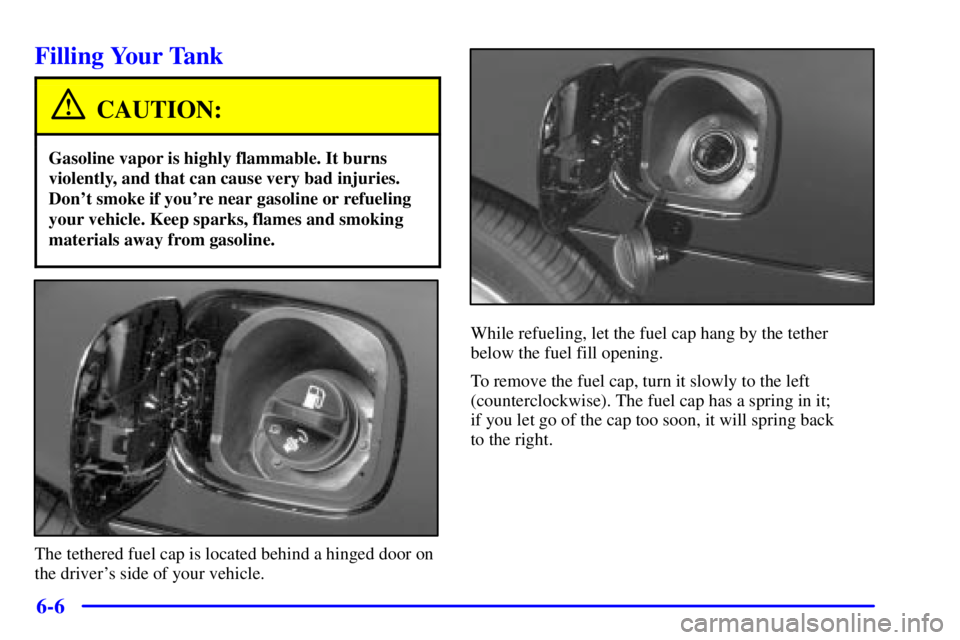 Filling Your Tank

CAUTION:

Gasoline vapor is highly flammable. It burns violently, and that can cause very bad injuries. Don't smoke if you're near gasoline or refueling your vehicle. Keep sparks, flames and smoking materials away from gasoline.

The tethered fuel cap is located behind a hinged door on the driver's side of your vehicle.

While refueling, let the fuel cap hang by the tether below the fuel fill opening.

To remove the fuel cap, turn it slowly to the left (counterclockwise). The fuel cap has a spring in it; if you let go of the cap too soon, it will spring back to the right.

6-6

carmanualsonline.info