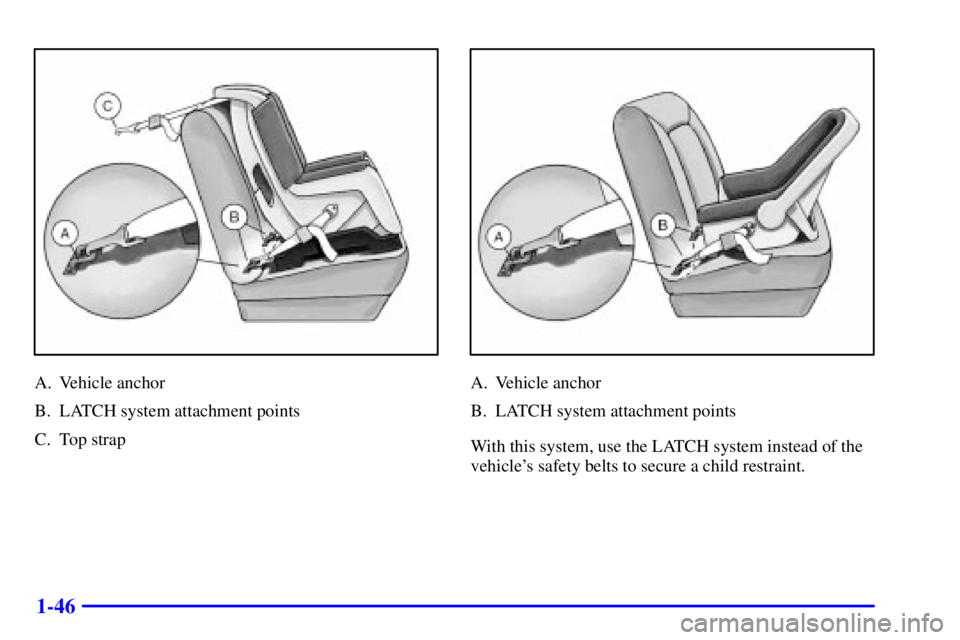 C

A

B

A. Vehicle anchor

B. LATCH system attachment points

C. Top strap

A

B

A. Vehicle anchor

B. LATCH system attachment points

With this system, use the LATCH system instead of the vehicle's safety belts to secure a child restraint.

1-46

carmanualsonline.info