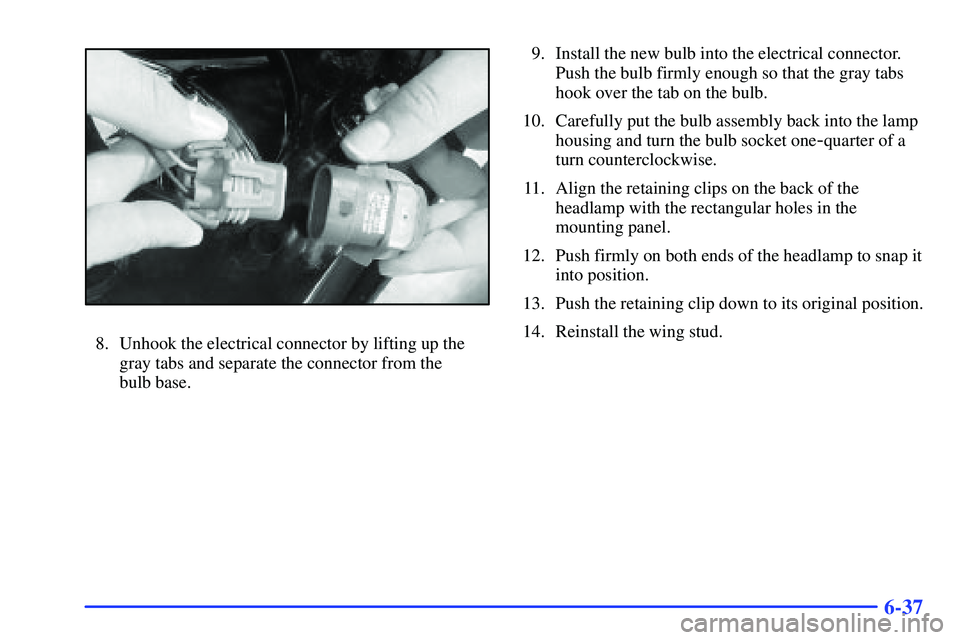 8. Unhook the electrical connector by lifting up the gray tabs and separate the connector from the bulb base.

9. Install the new bulb into the electrical connector. Push the bulb firmly enough so that the gray tabs hook over the tab on the bulb.

10. Carefully put the bulb assembly back into the lamp housing and turn the bulb socket one-quarter of a turn counterclockwise.

11. Align the retaining clips on the back of the headlamp with the rectangular holes in the mounting panel.

12. Push firmly on both ends of the headlamp to snap it into position.

13. Push the retaining clip down to its original position.

14. Reinstall the wing stud.

6-37

carmanualsonline.info