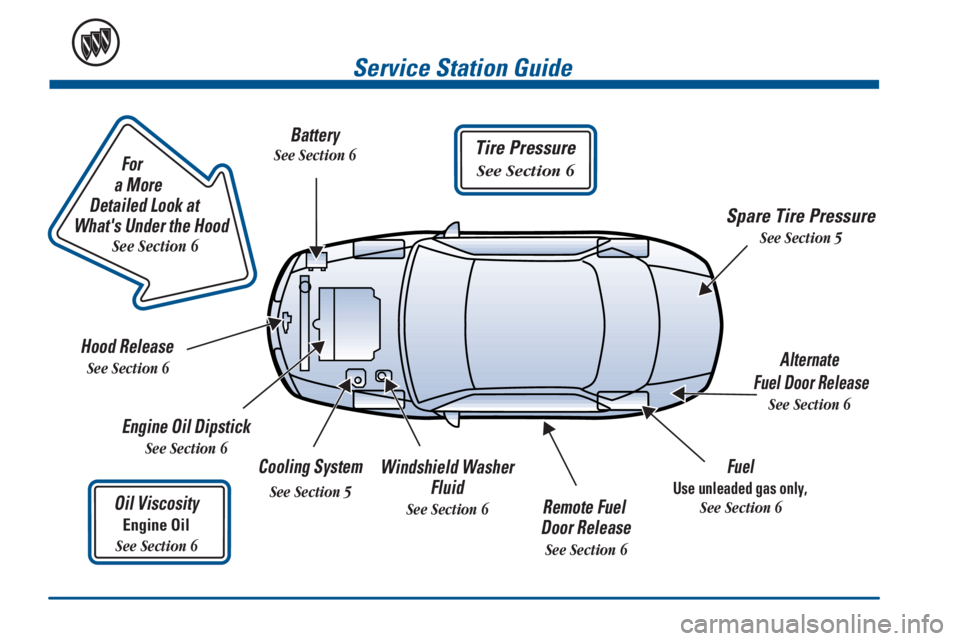 Service Station Guide

For a More Detailed Look at What's Under the Hood
See Section 6

Battery
See Section 6

Tire Pressure
See Section 6

Spare Tire Pressure
See Section 5

Hood Release
See Section 6

Alternate Fuel Door Release
See Section 6

Engine Oil Dipstick
See Section 6

Cooling System
See Section 5

Windshield Washer Fluid
See Section 6

Fuel
Use unleaded gas only,
See Section 6

Oil Viscosity
Engine Oil
See Section 6

Remote Fuel Door Release
See Section 6

carmanualsonline.info