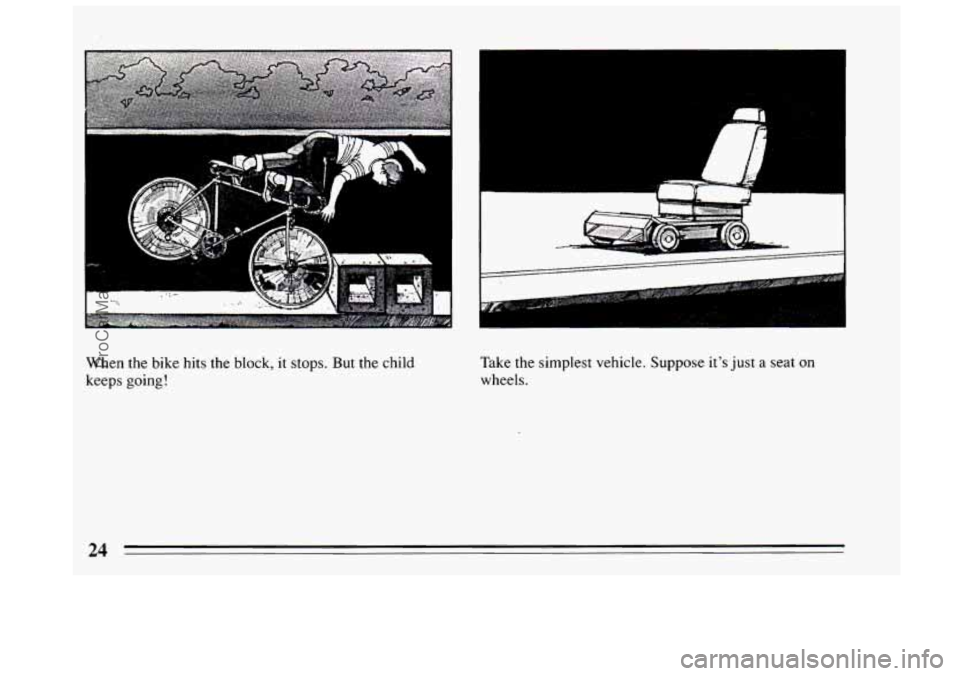 When the bike hits the block, it stops. But the child keeps going!

Take the simplest vehicle. Suppose it's just a seat on wheels.

24

ProCarMa

carmanualsonline.info