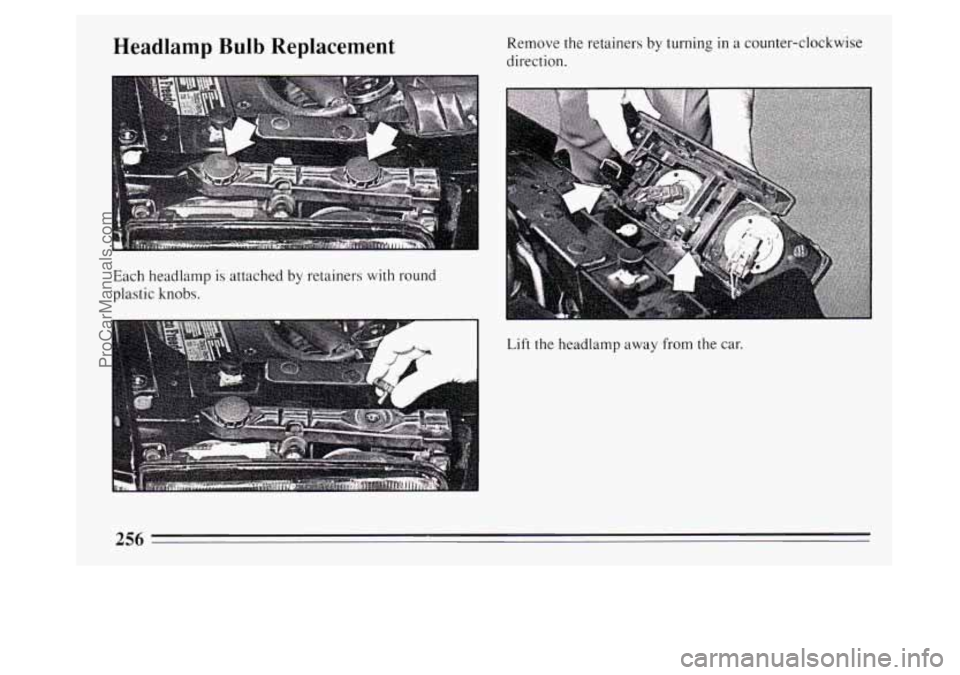 Headlamp Bulb Replacement

Each headlamp is attached by retainers with round plastic knobs.

Remove the retainers by turning in a counter-clockwise direction.

Lift the headlamp away from the car.

256

ProCarManuals.com

carmanualsonline.info