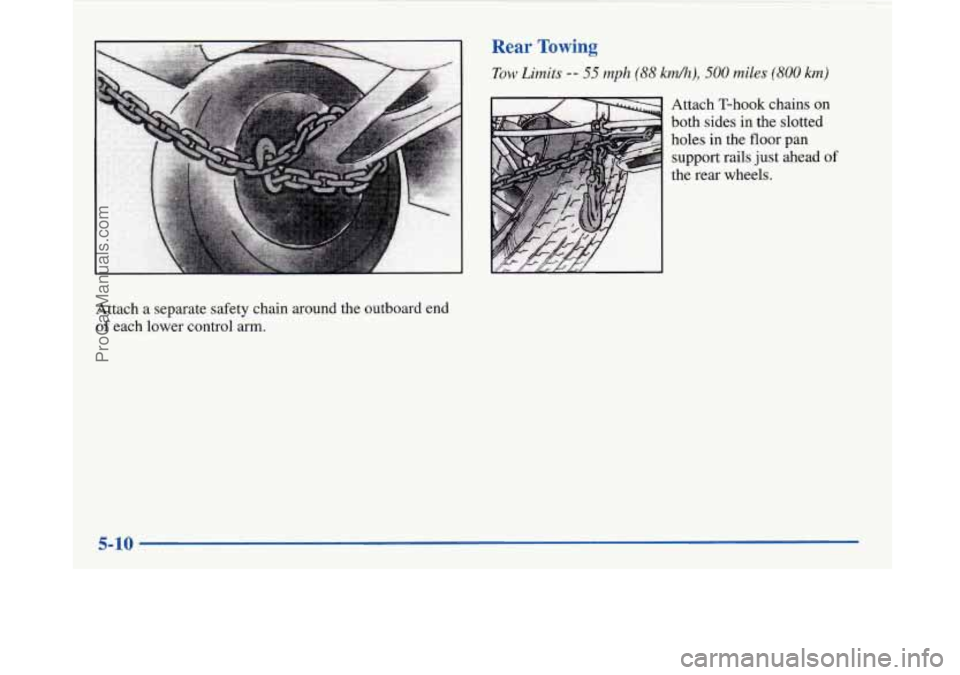 Attach a separate safety chain around the outboard end of each lower control arm.

Rear Towing

Tow Limits -- 55 mph (88 km/h), 500 miles (800 km)

Attach T-hook chains on both sides in the slotted holes in the floor pan support rails just ahead of the rear wheels.

5-10

ProCarManuals.com

carmanualsonline.info