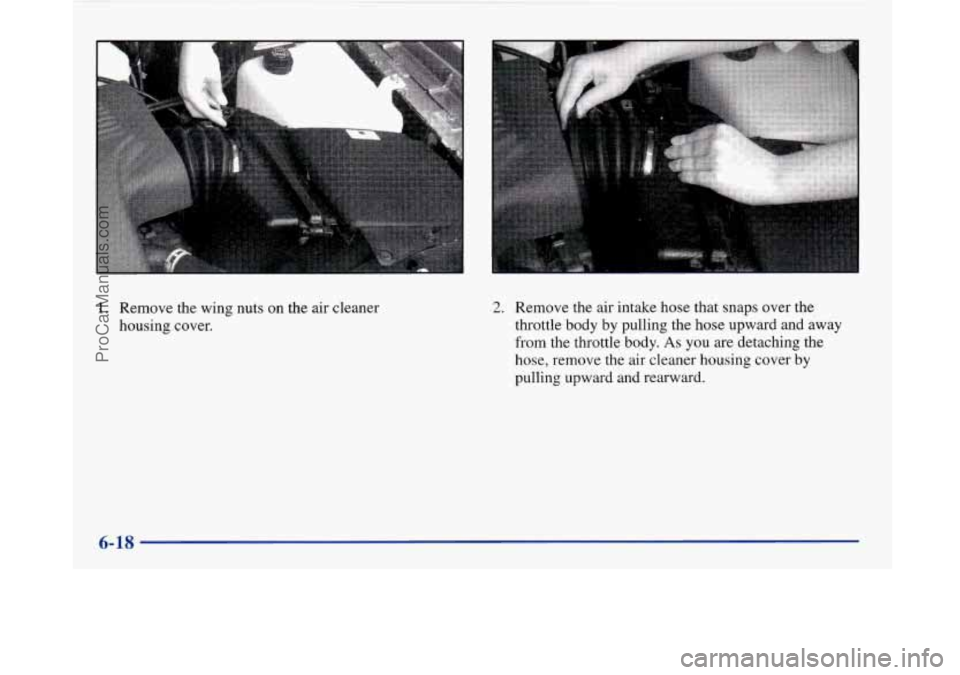 ProCarManuals.com

1. Remove the wing nuts on the air cleaner housing cover.

2. Remove the air intake hose that snaps over the throttle body by pulling the hose upward and away from the throttle body. As you are detaching the hose, remove the air cleaner housing cover by pulling upward and rearward.

6-18

carmanualsonline.info