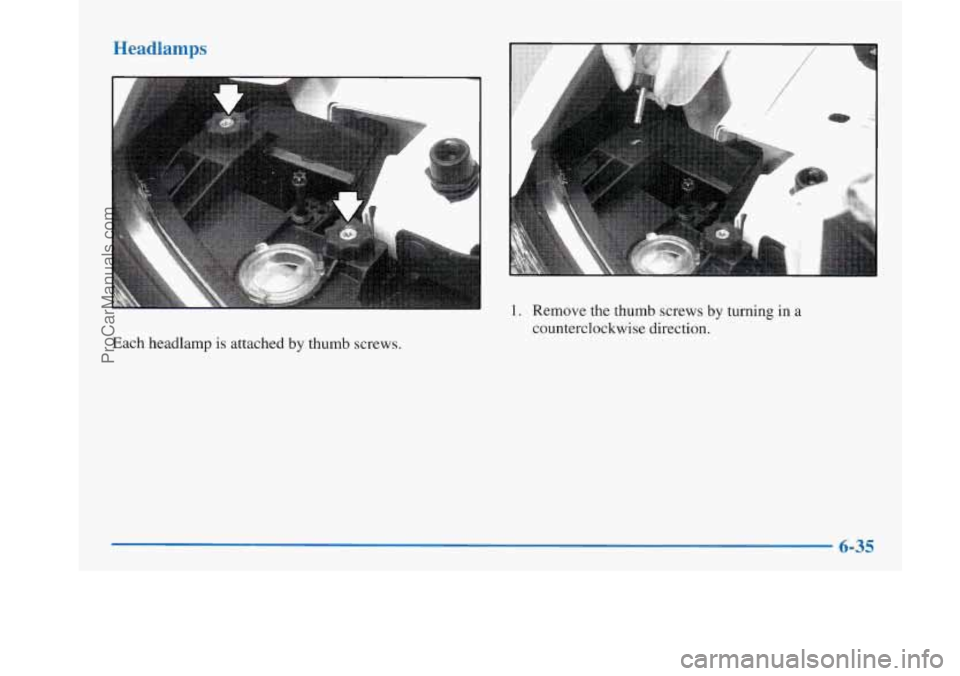 Headlamps

Each headlamp is attached by thumb screws.

1. Remove the thumb screws by turning in a counterclockwise direction.

6-35

ProCarManuals.com

carmanualsonline.info