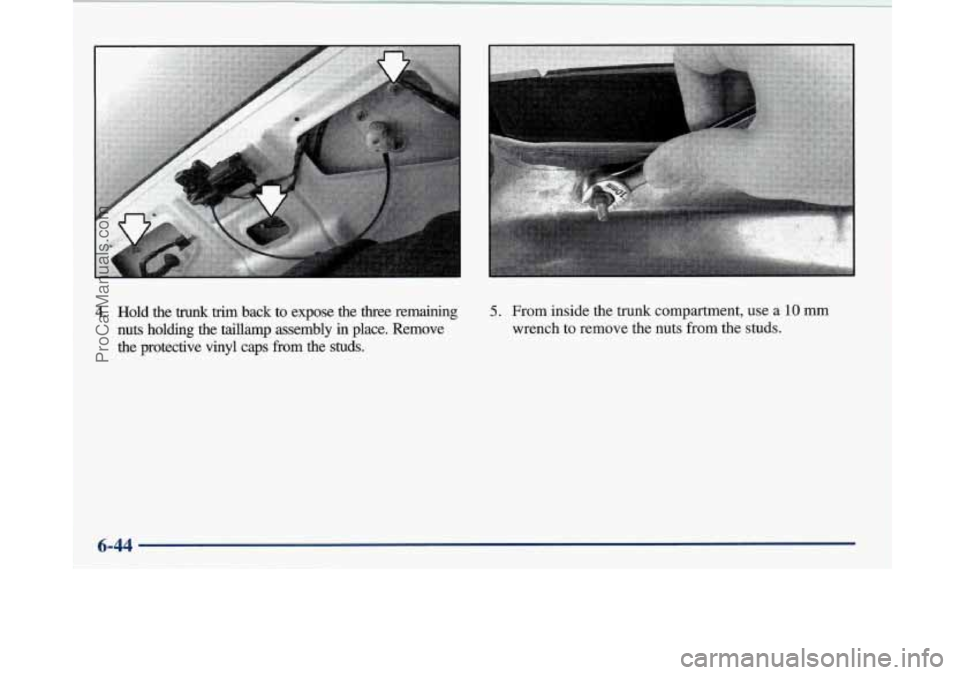 4. Hold the trunk trim back to expose the three remaining nuts holding the taillamp assembly in place. Remove the protective vinyl caps from the studs.

5. From inside the trunk compartment, use a 10 mm wrench to remove the nuts from the studs.

6-44

ProCarManuals.com

carmanualsonline.info